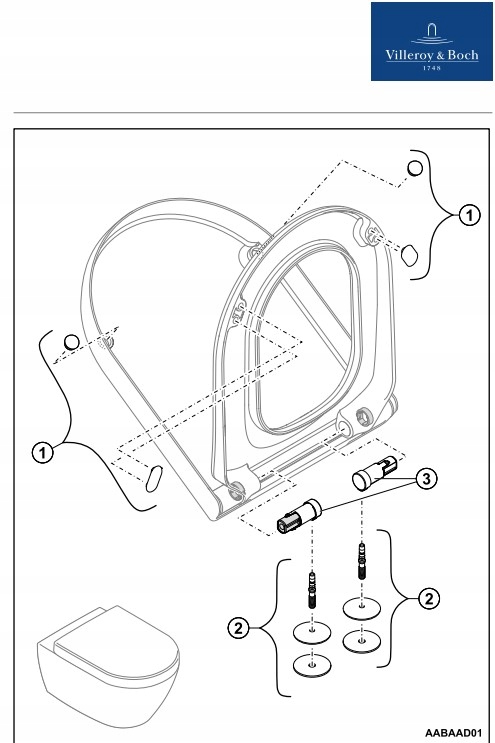 Villeroy & Boch
1748

1

1

3

2

2

AABAAD01