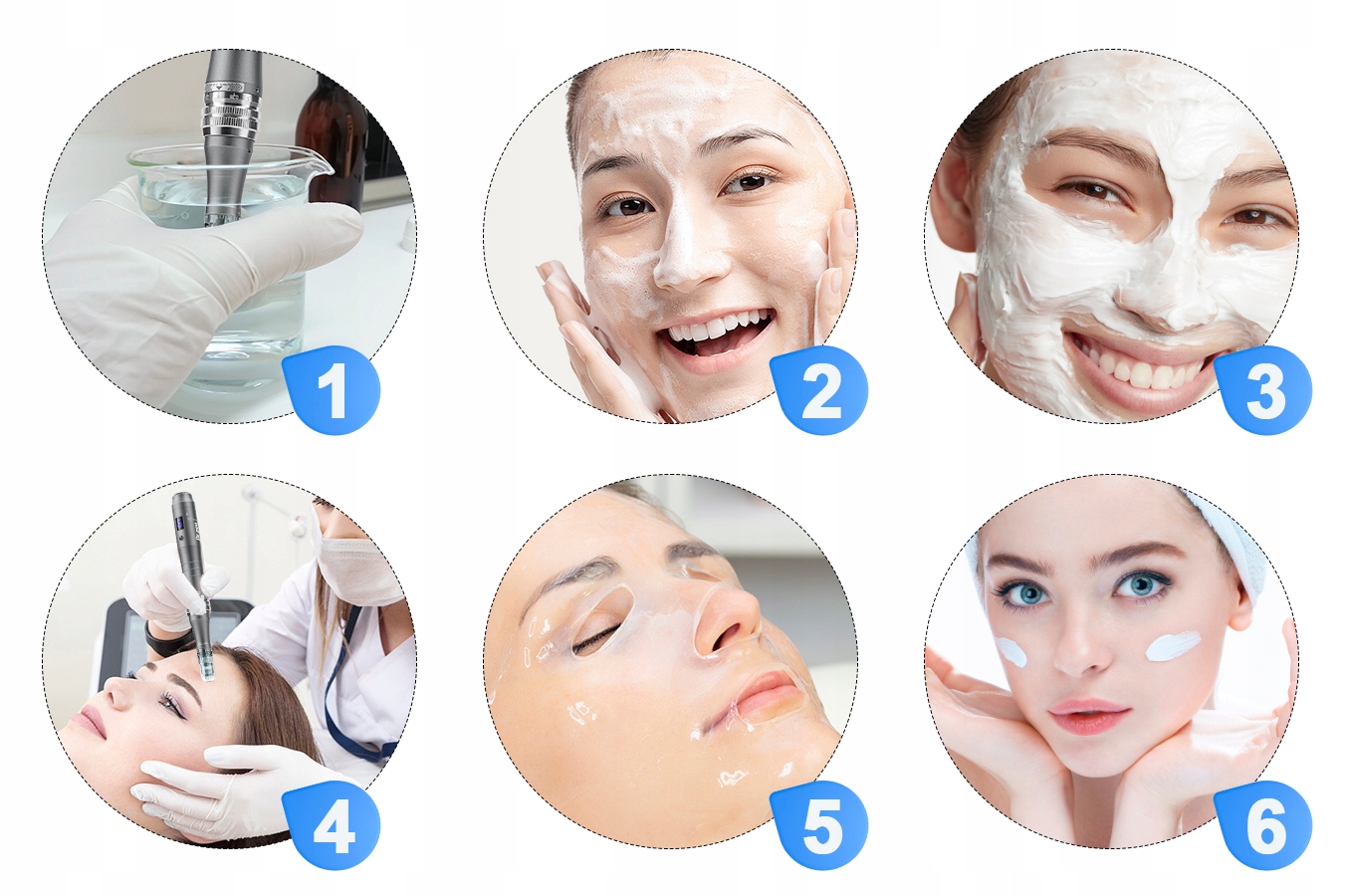 1

2

3

4

5

6