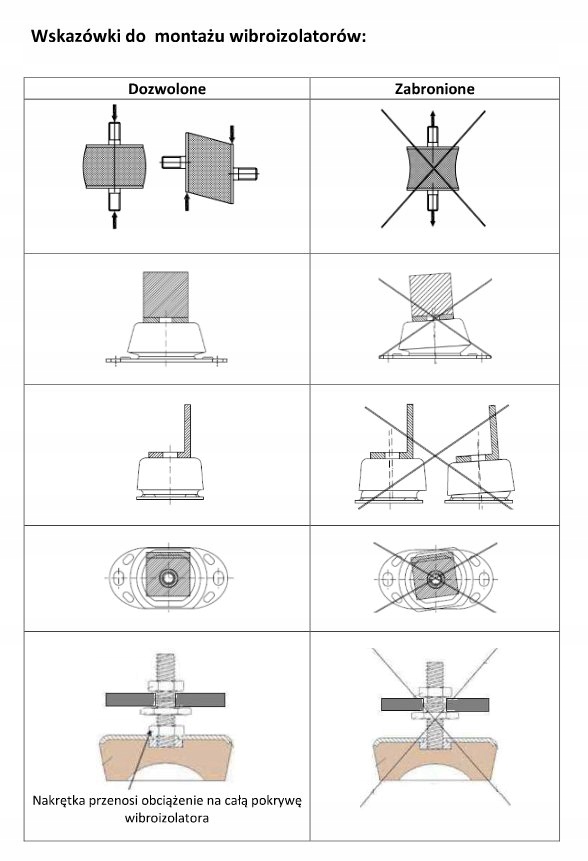 Wskazówki do montażu wibroizolatorów:

| Dozwolone | Zabronione |
|---|---|
| | |
| | |
| | |
| | |
| Nakrętka przenosi obciążenie na całą pokrywę wibroizolatora | |