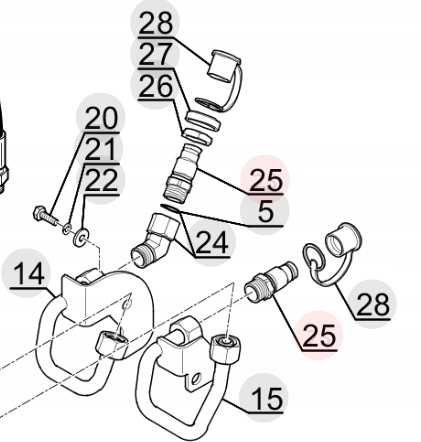 28
27
26
20
21
22
25
5
24
14
28
25
15