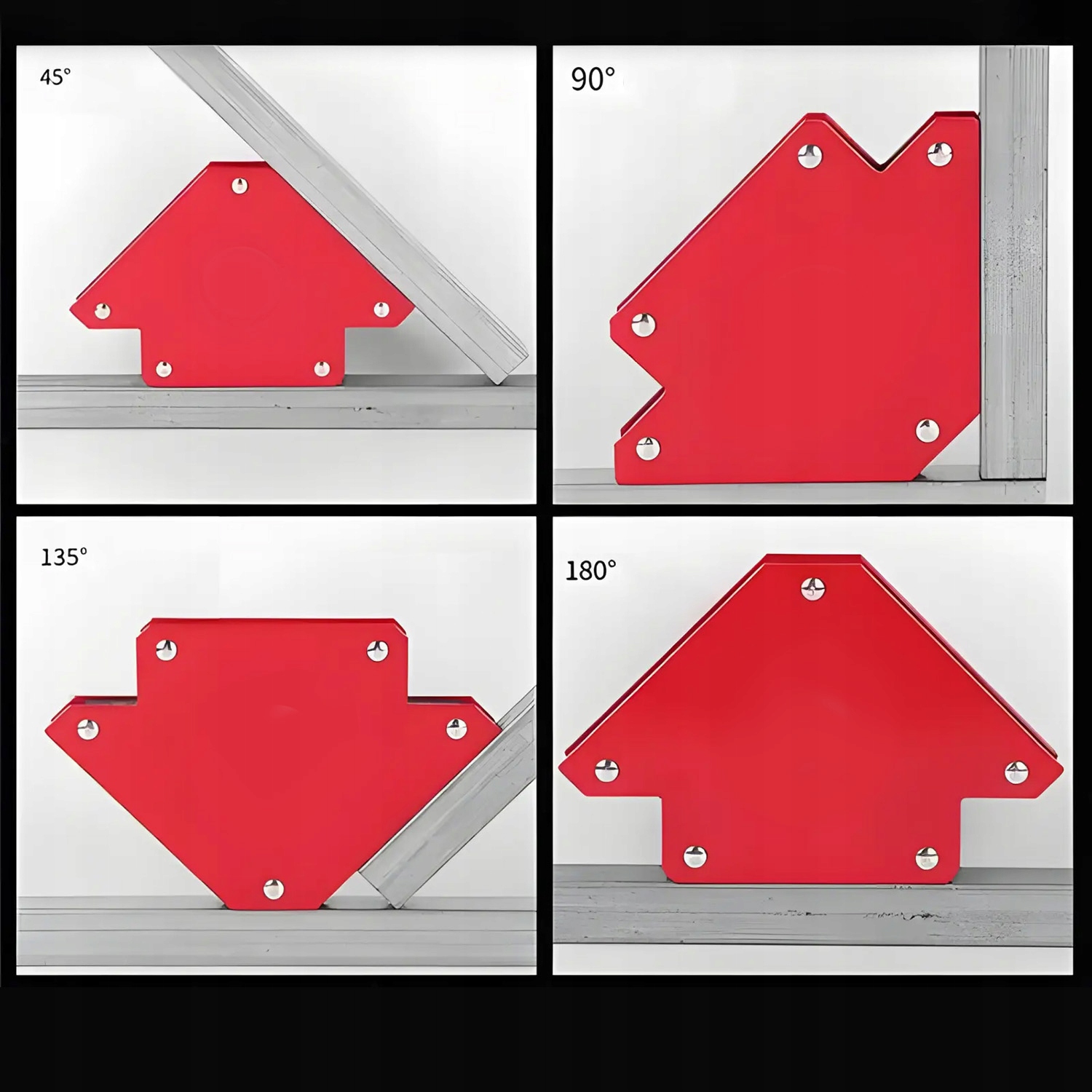 45°

90°

135°

180°