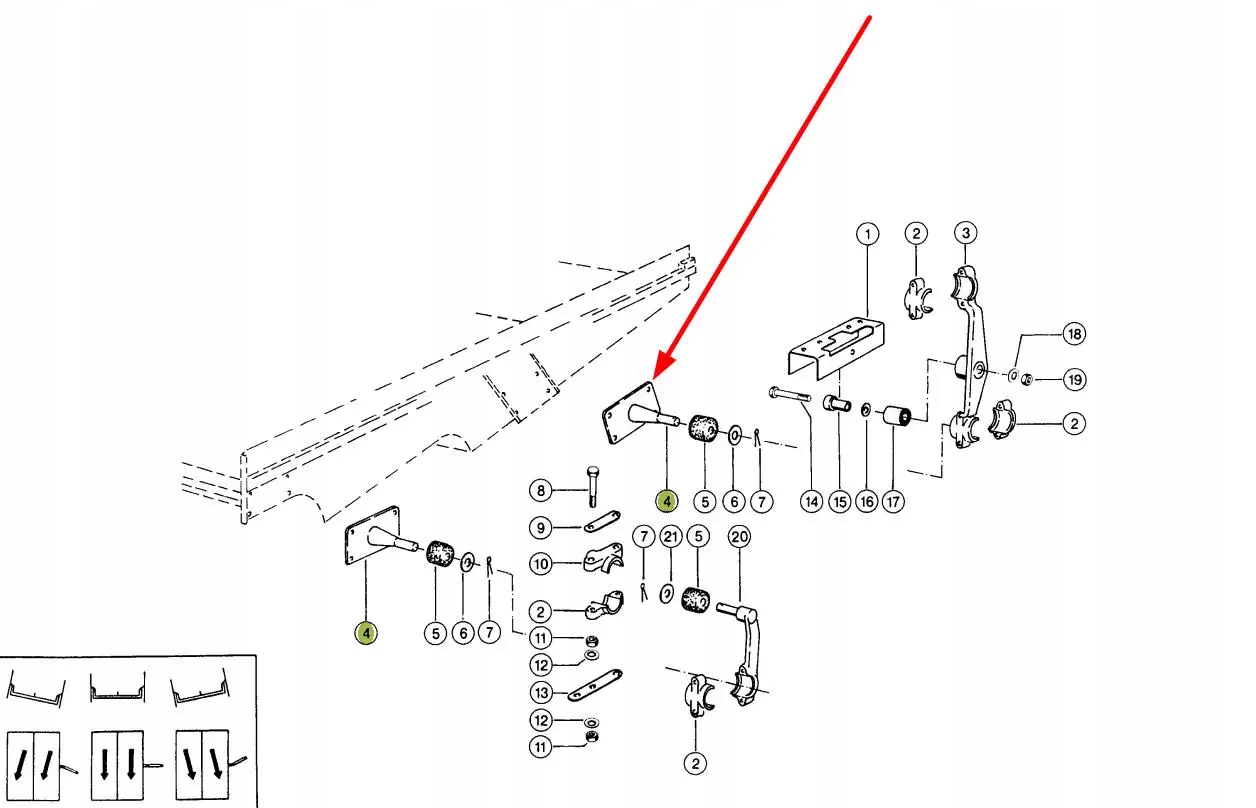 1
2
3
18
19
2
14
15
16
17
4
5
6
7
8
9
10
2
11
12
13
12
11
7
21
5
20
2
4
5
6
7