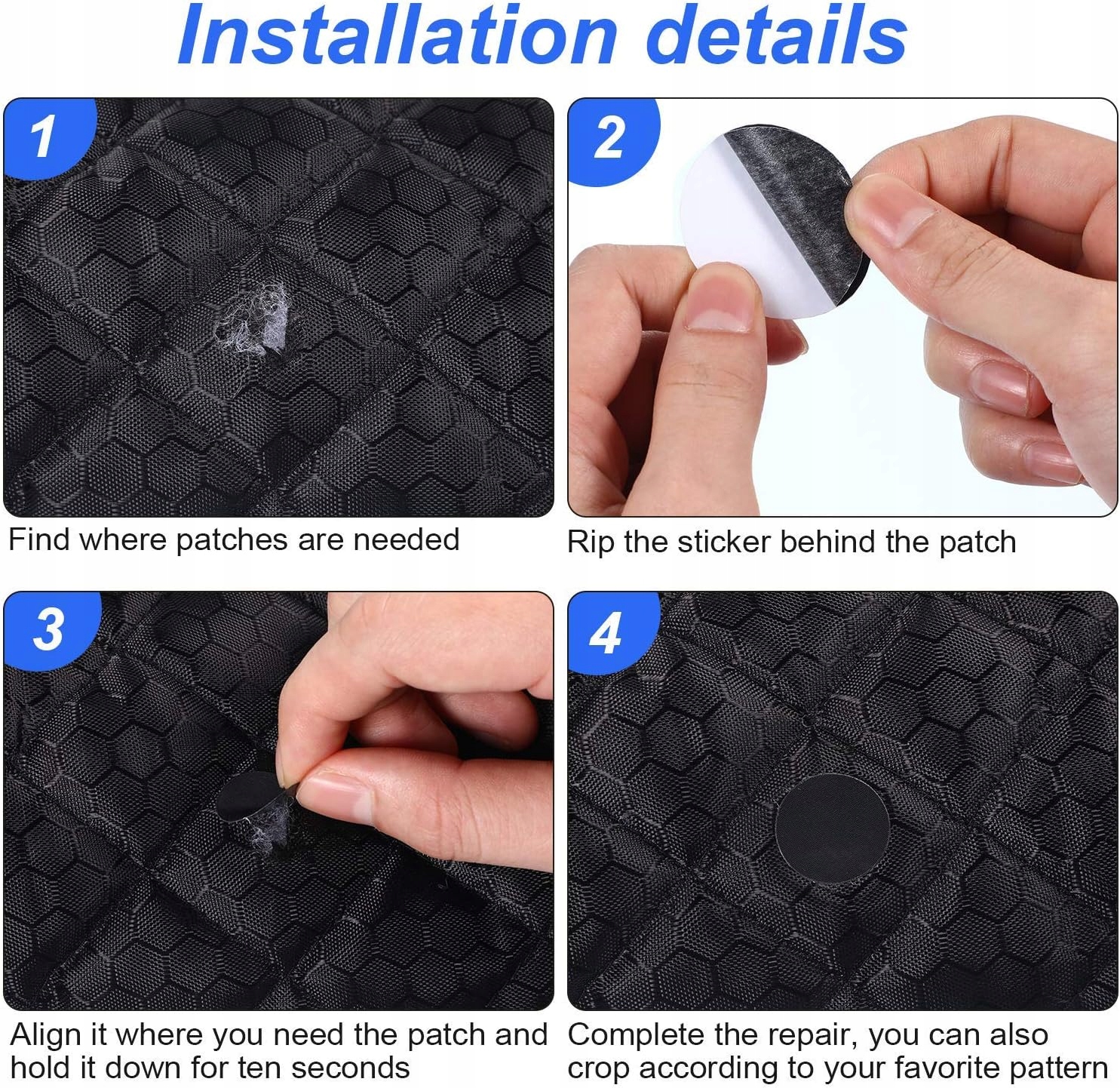 Installation details

1

Find where patches are needed

2

Rip the sticker behind the patch

3

Align it where you need the patch and hold it down for ten seconds

4

Complete the repair, you can also crop according to your favorite pattern