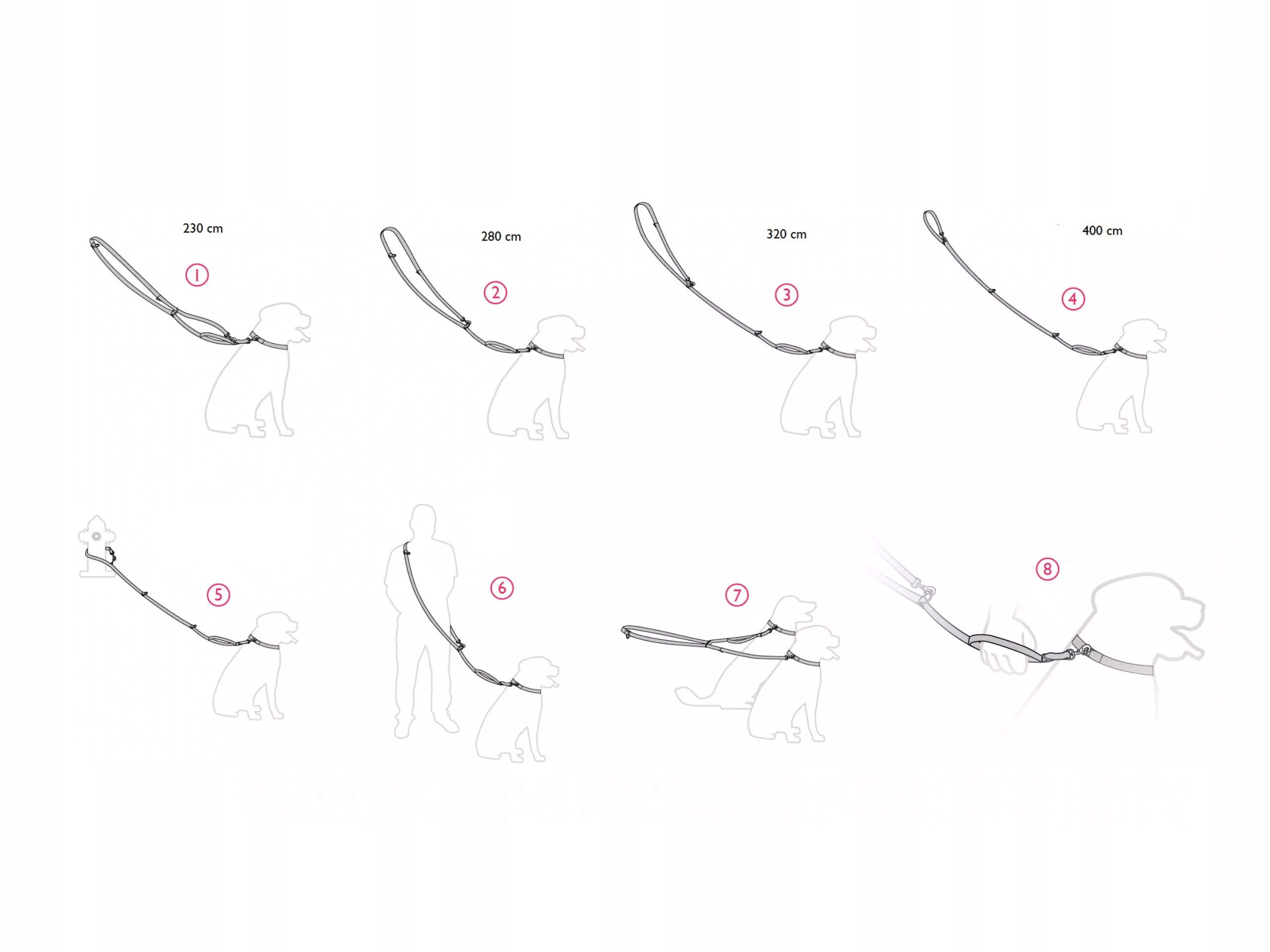 230 cm

1

280 cm

2

320 cm

3

400 cm

4

5

6

7

8