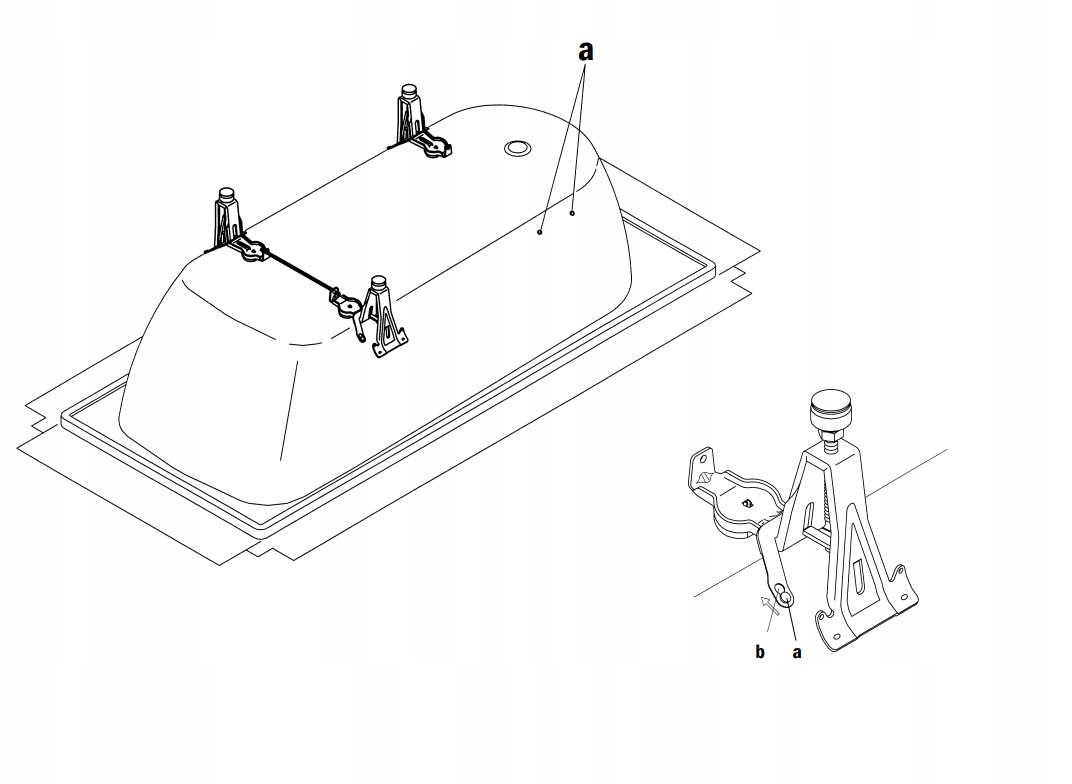 a

b a