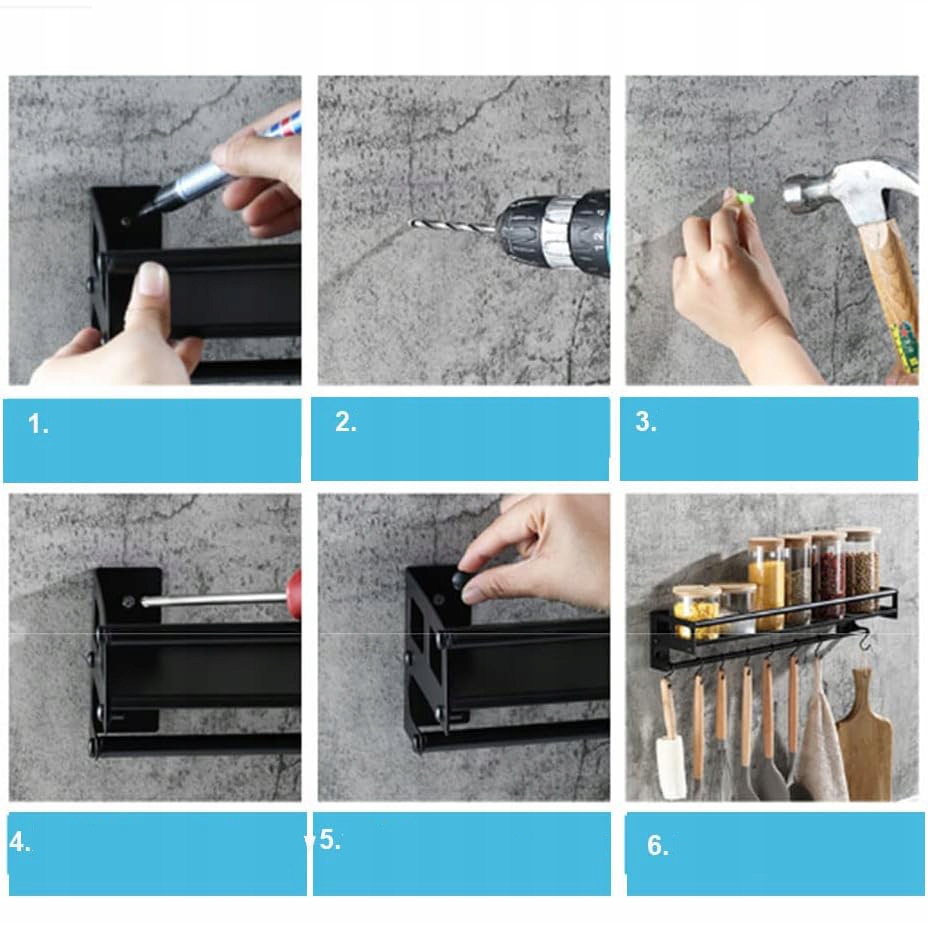 1.

2.

3.

4.

5.

6.