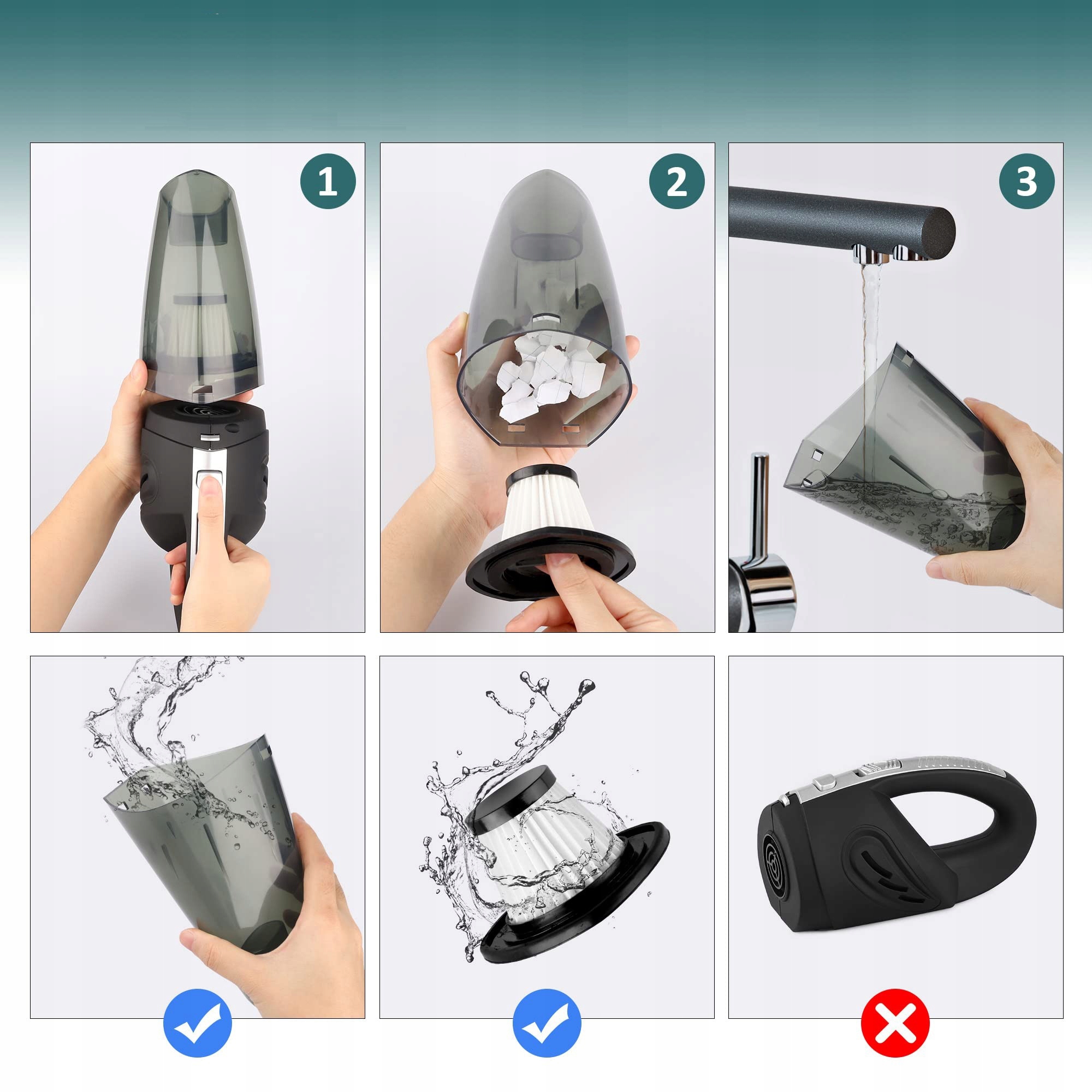 1

2

3