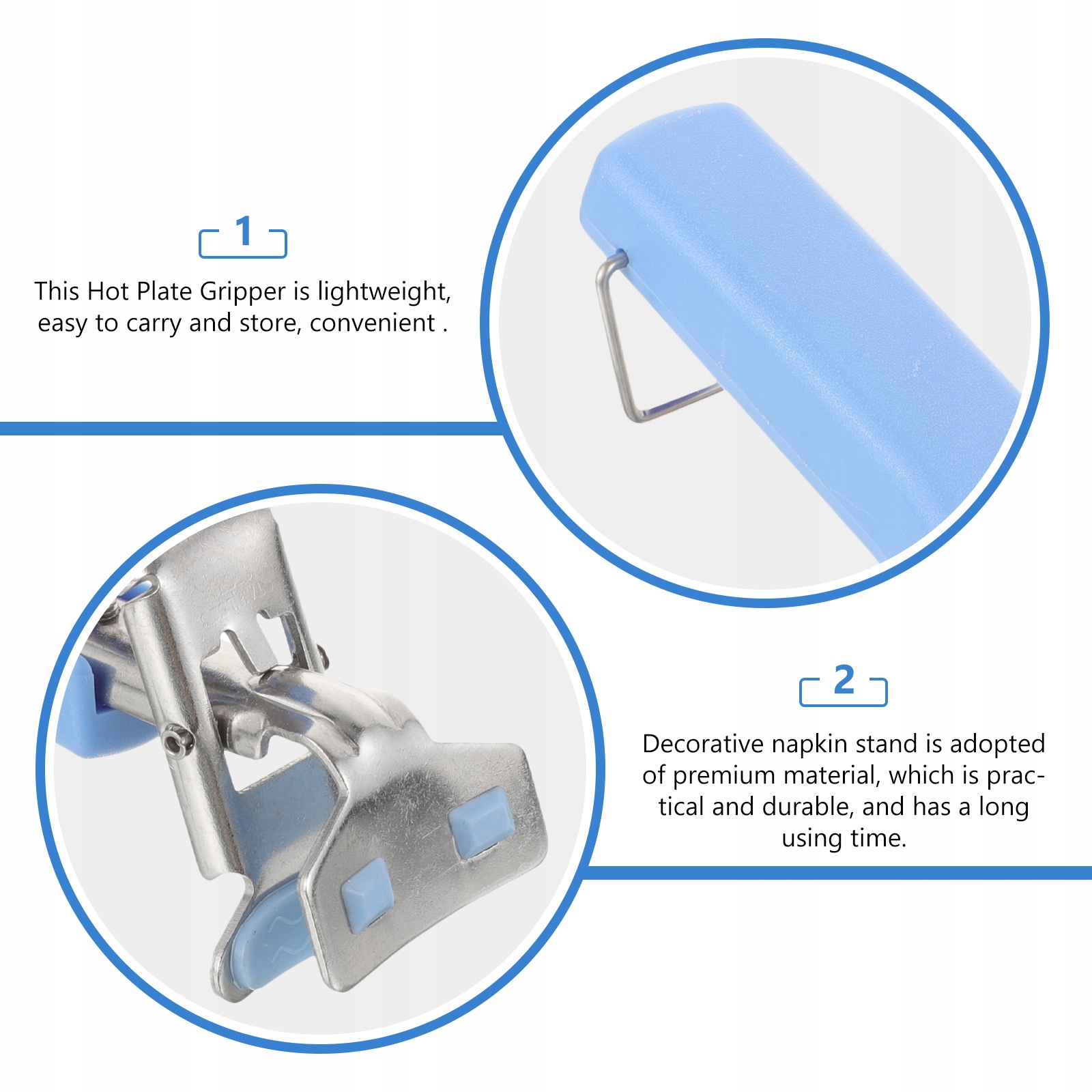 1

This Hot Plate Gripper is lightweight, easy to carry and store, convenient .

2

Decorative napkin stand is adopted of premium material, which is practical and durable, and has a long using time.