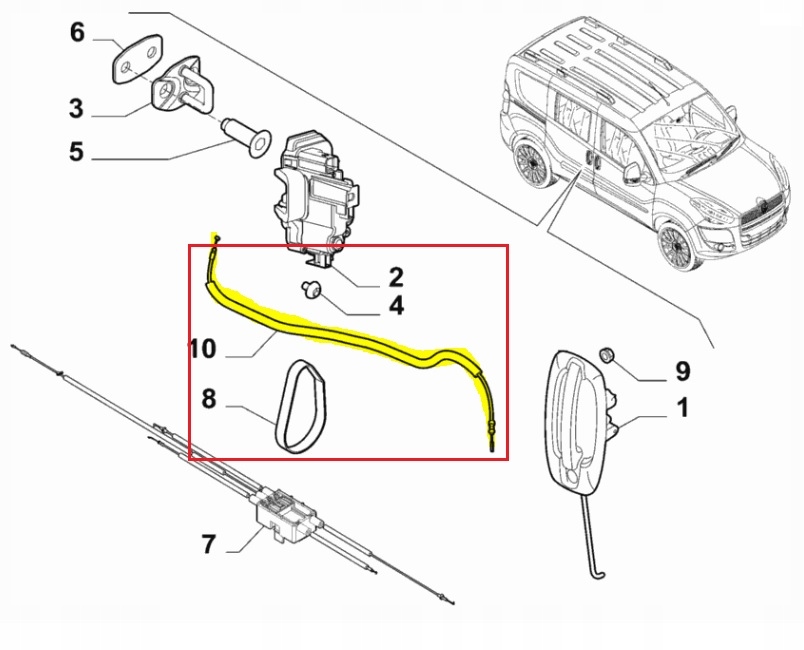 6
3
5
2
4
10
8
9
1
7