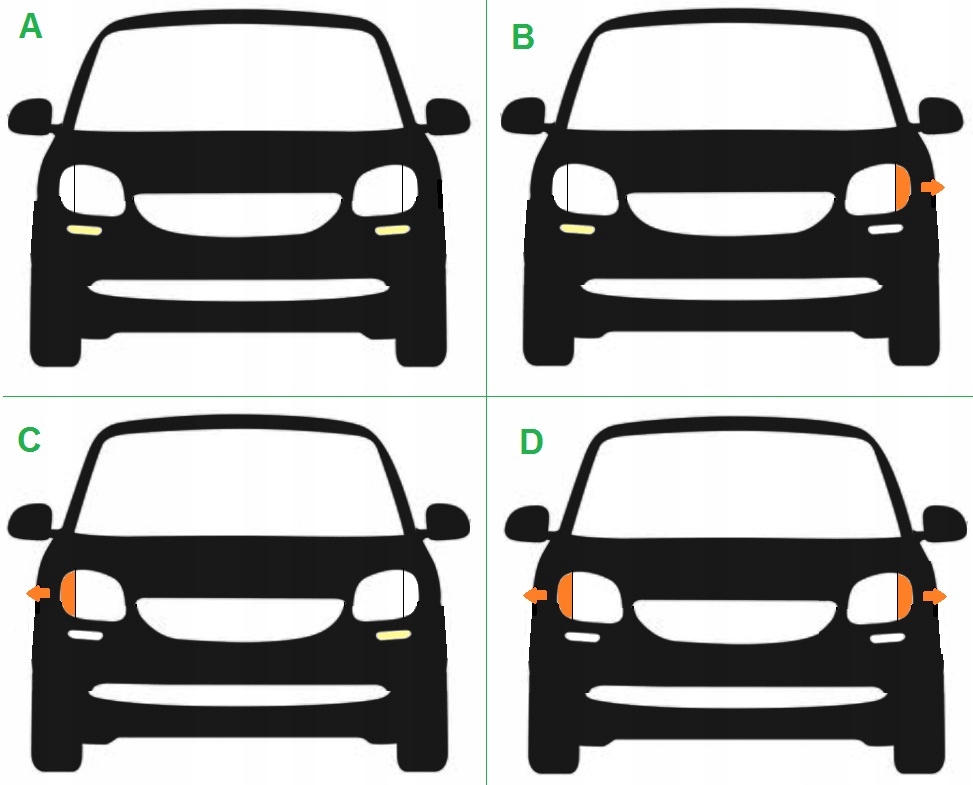 A

B

C

D