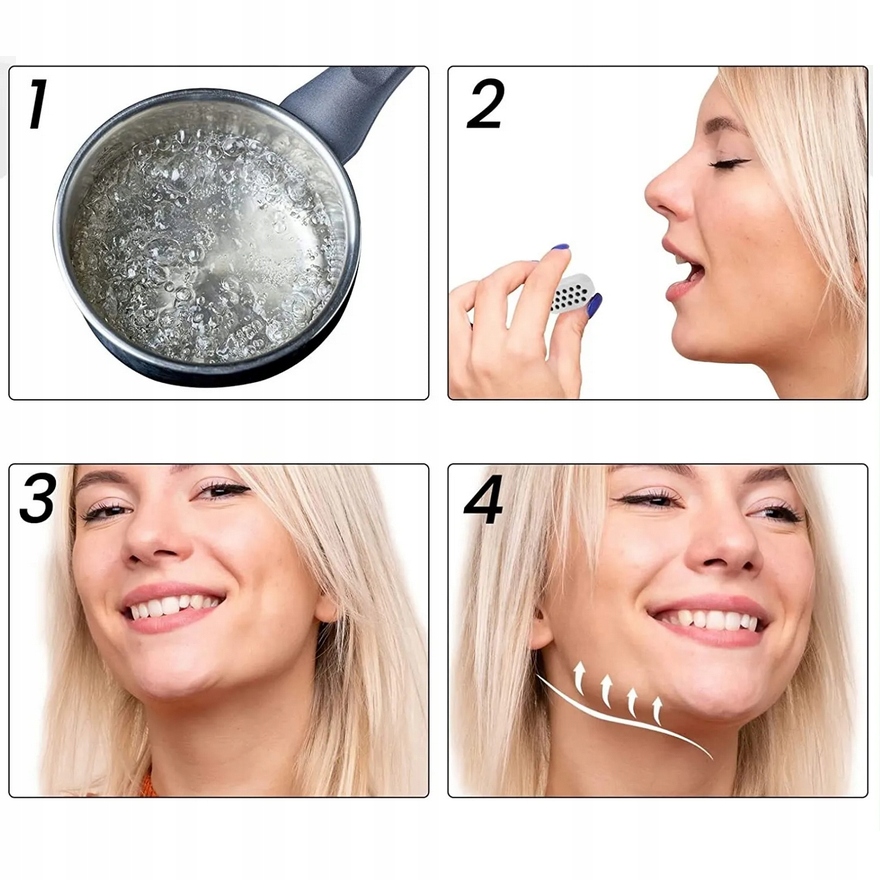 1

2

3

4