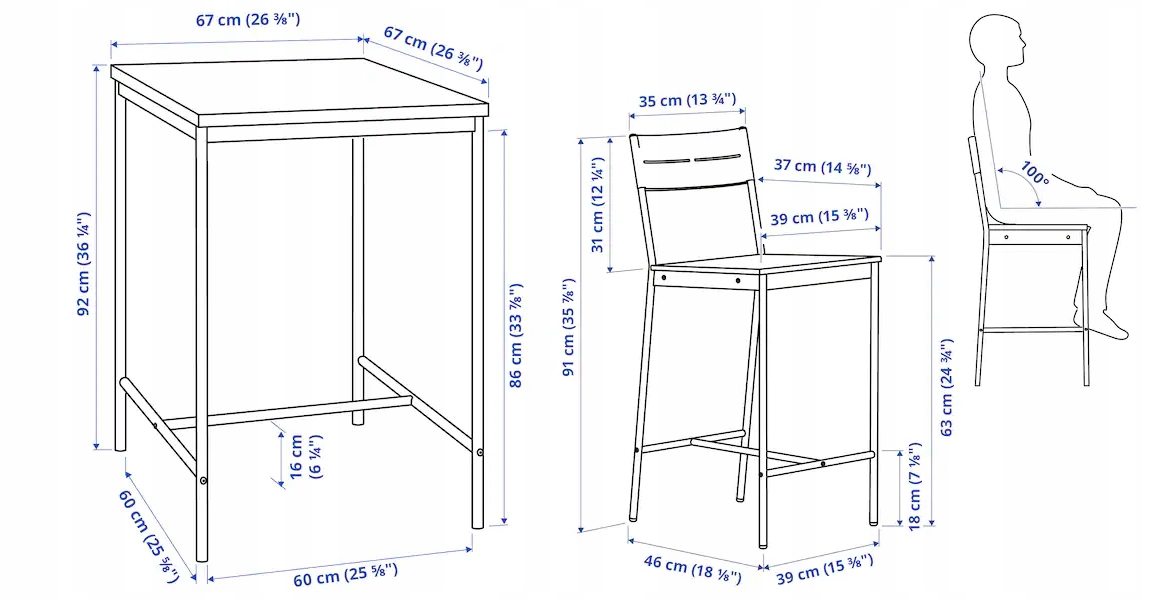 67 cm (26 ⅜")
67 cm (26 ⅜")
92 cm (36 ¼")
86 cm (33 ⅞")
16 cm (6 ¼")
60 cm (25 ⅝")
60 cm (25 ⅝")
35 cm (13 ¾")
37 cm (14 ⅝")
39 cm (15 ⅜")
31 cm (12 ¼")
91 cm (35 ⅞")
63 cm (24 ¾")
18 cm (7 ⅛")
46 cm (18 ⅛")
39 cm (15 ⅜")
100°