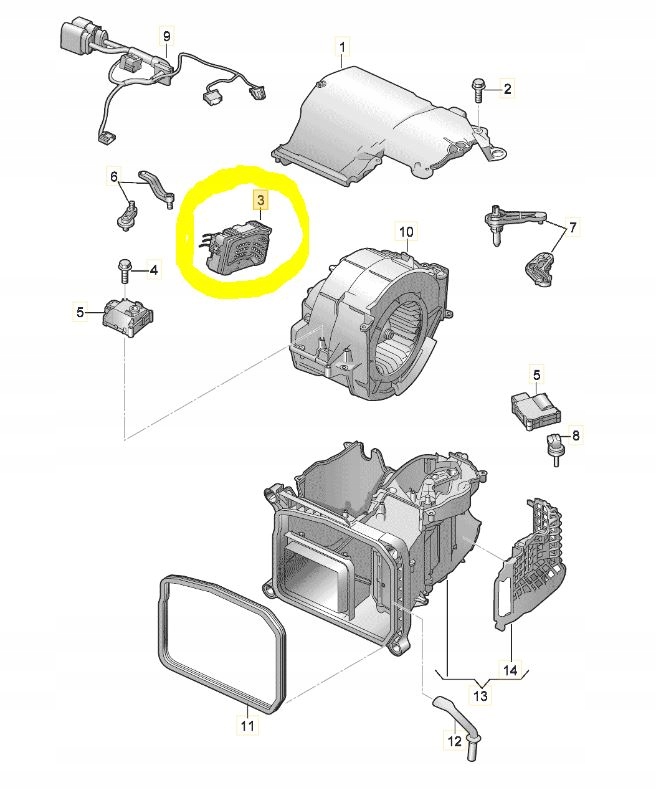 9
1
2
6
3
10
7
4
5
5
8
14
13
11
12