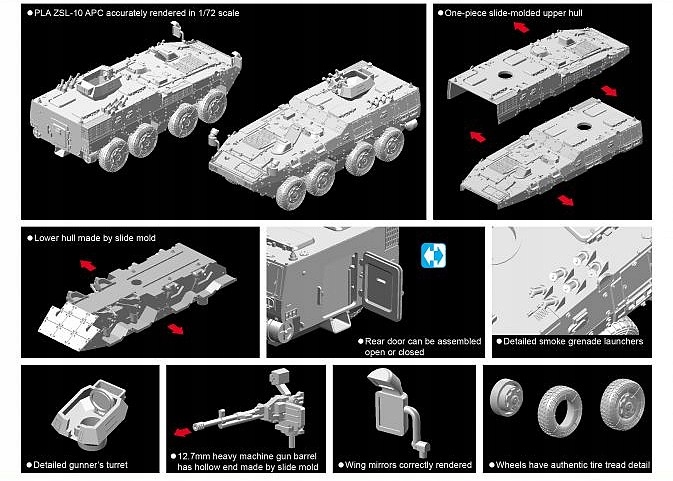 ●PLA ZSL-10 APC accurately rendered in 1/72 scale

●One-piece slide-molded upper hull

●Lower hull made by slide mold

●Rear door can be assembled open or closed

●Detailed smoke grenade launchers

●Detailed gunner's turret

●12.7mm heavy machine gun barrel has hollow end made by slide mold

●Wing mirrors correctly rendered

●Wheels have authentic tire tread detail