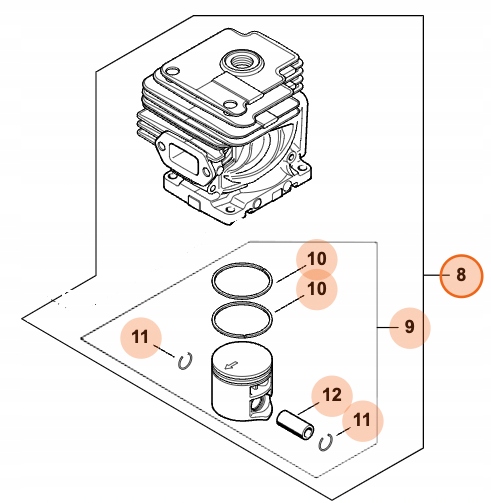 10
10
8
9
11
12
11