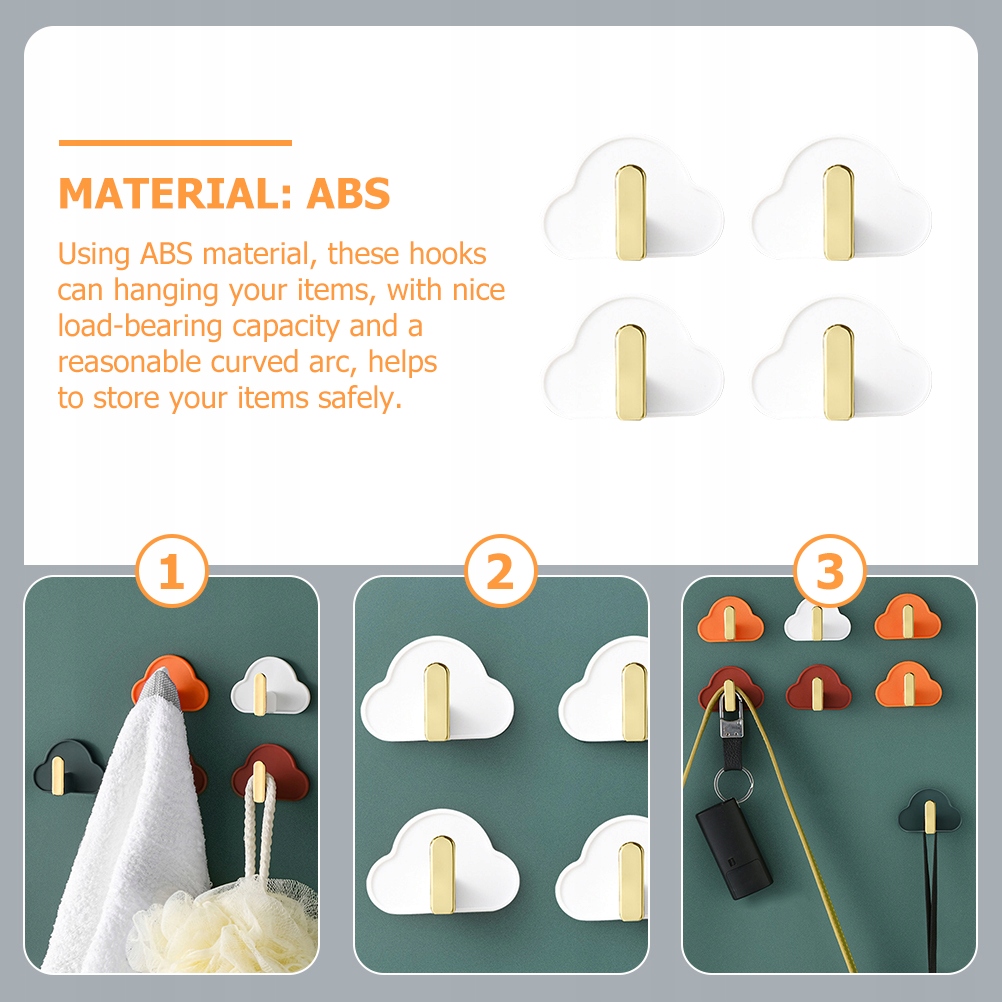 MATERIAL: ABS

Using ABS material, these hooks can hanging your items, with nice load-bearing capacity and a reasonable curved arc, helps to store your items safely.

1

2

3