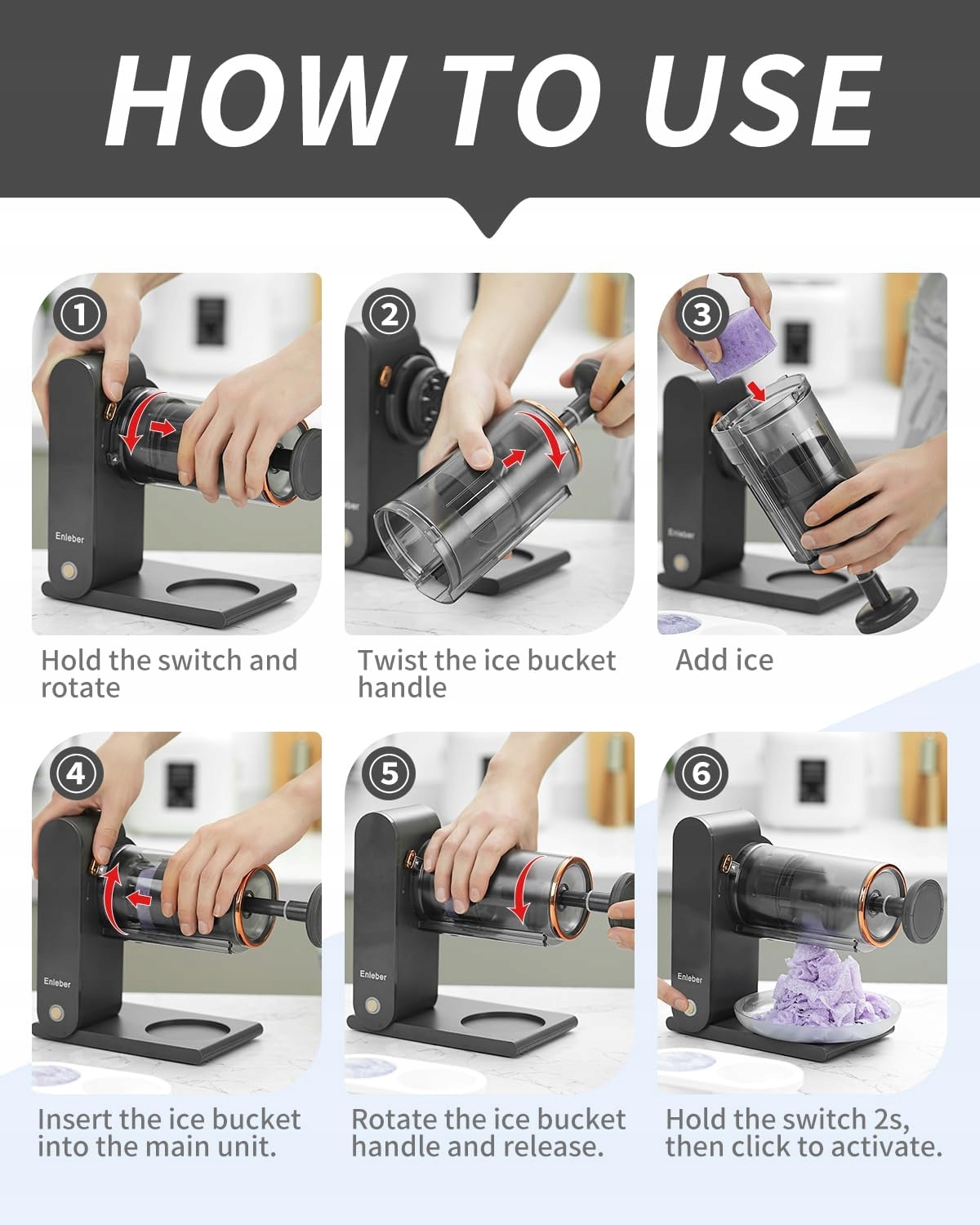 HOW TO USE

①

Enleber

Hold the switch and rotate

②

Twist the ice bucket handle

③

Enleber

Add ice

④

Enleber

Insert the ice bucket into the main unit.

⑤

Enleber

Rotate the ice bucket handle and release.

⑥

Enleber

Hold the switch 2s, then click to activate.