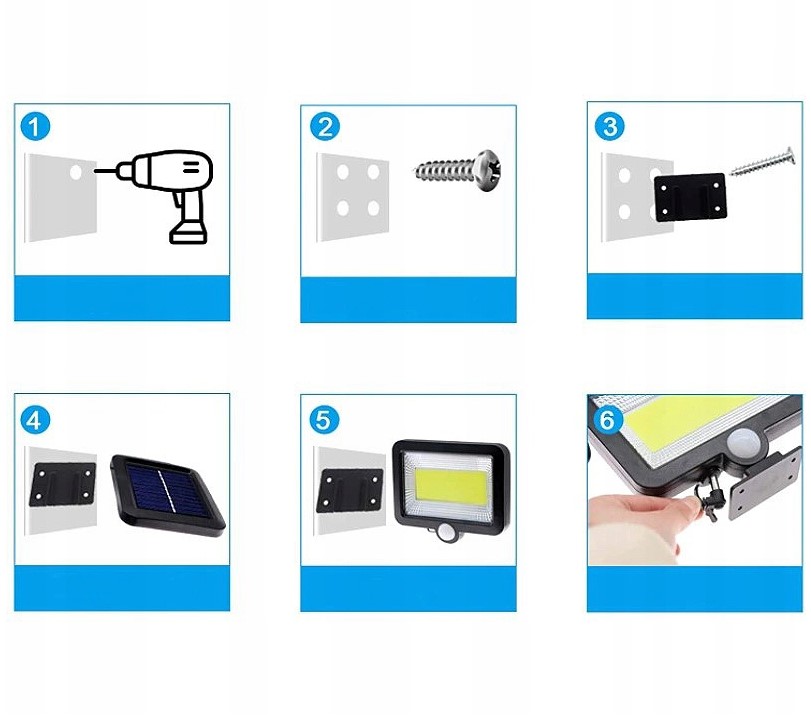 1

2

3

4

5

6