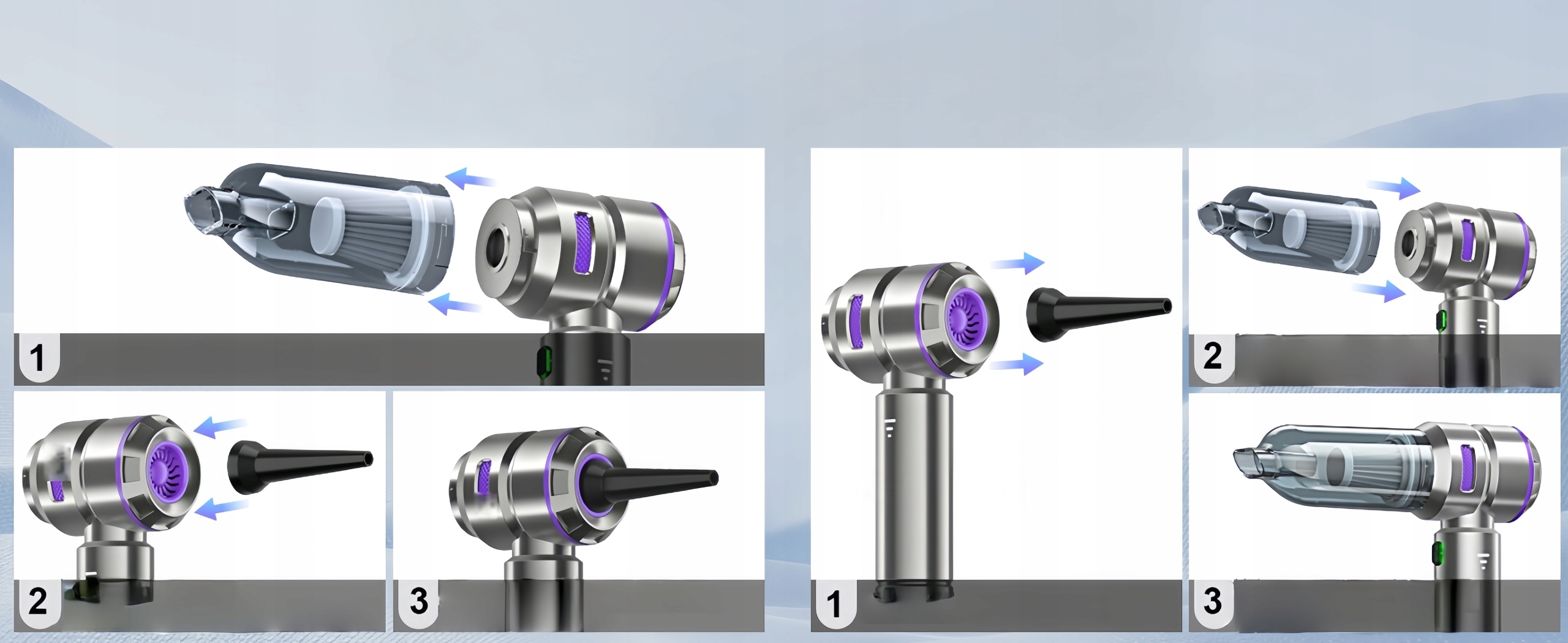 1

2

3

1

2

3