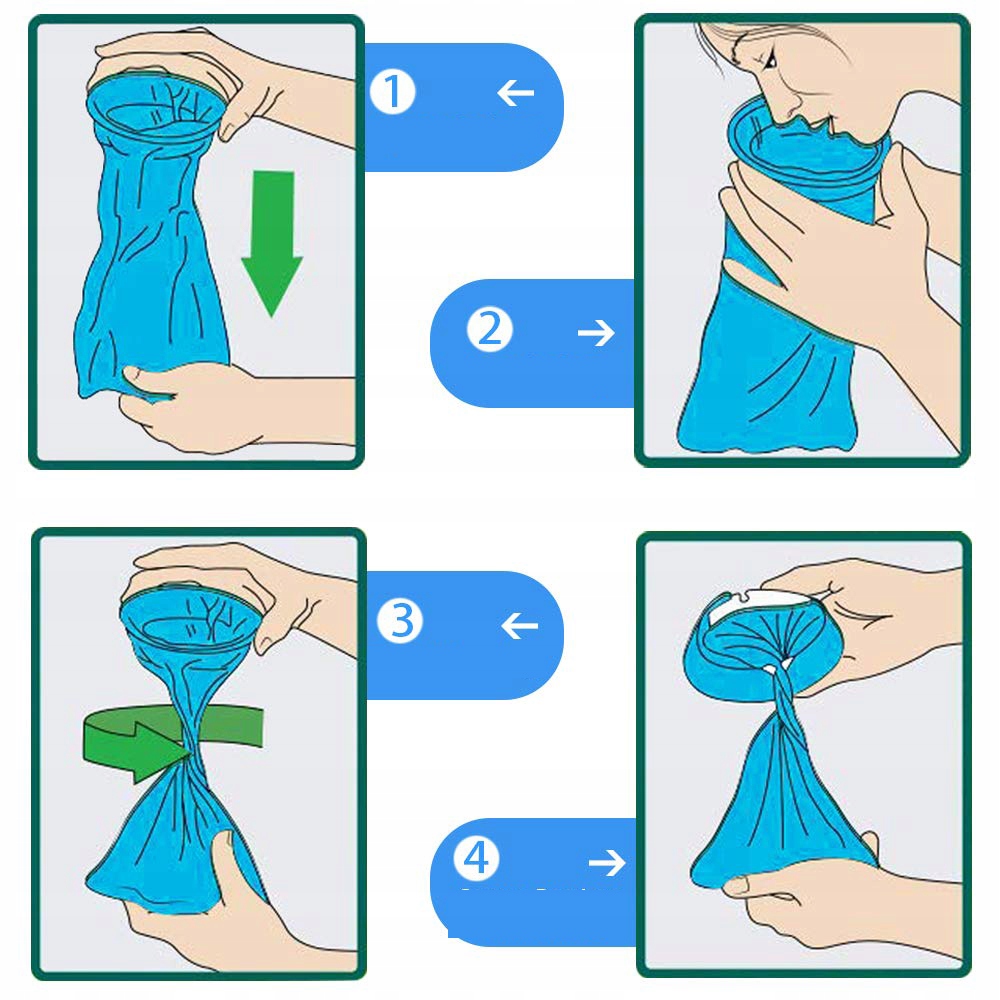 ① ←

② →

③ ←

④ →