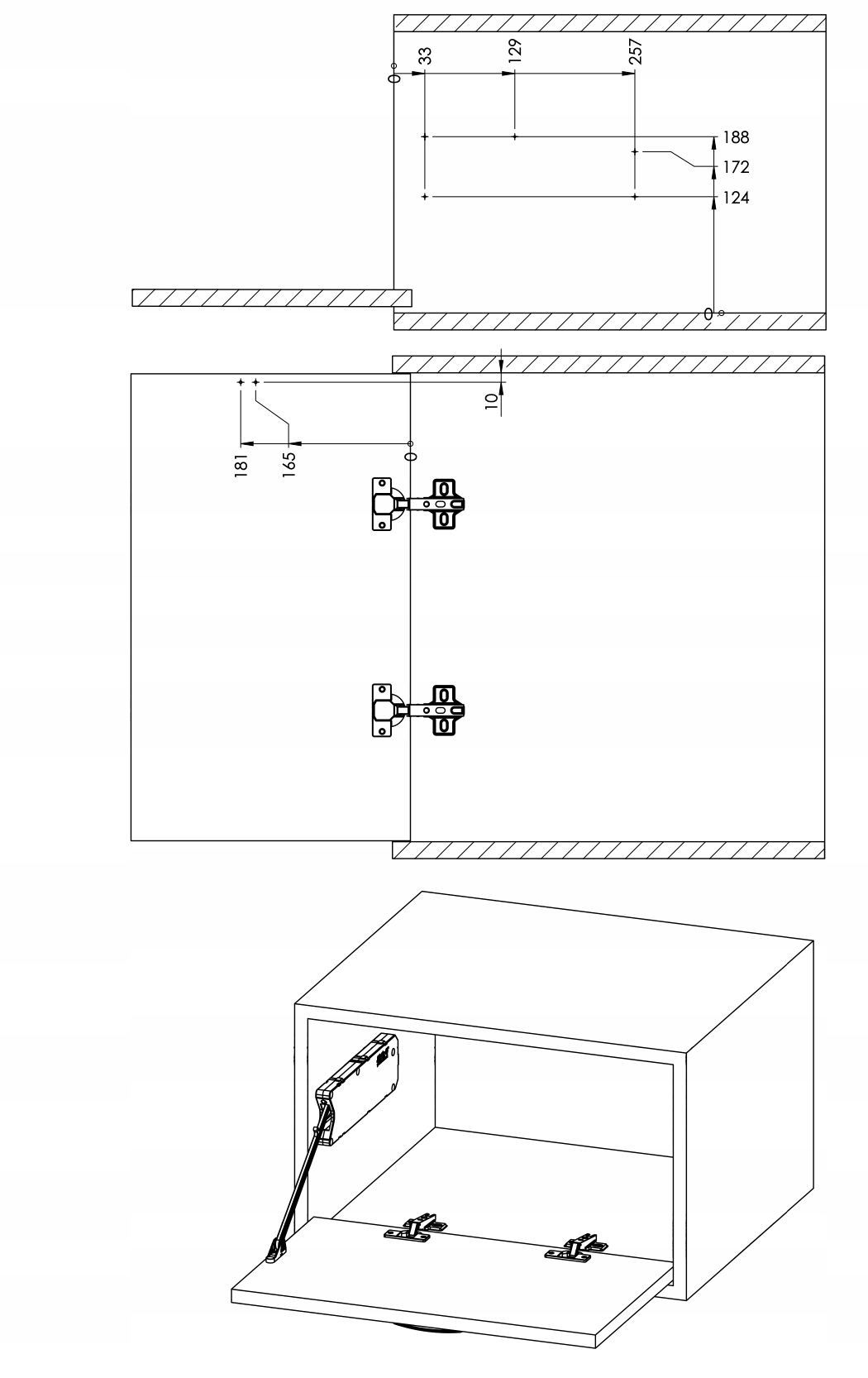 0
33
129
257
188
172
124
0
10
181
165
0