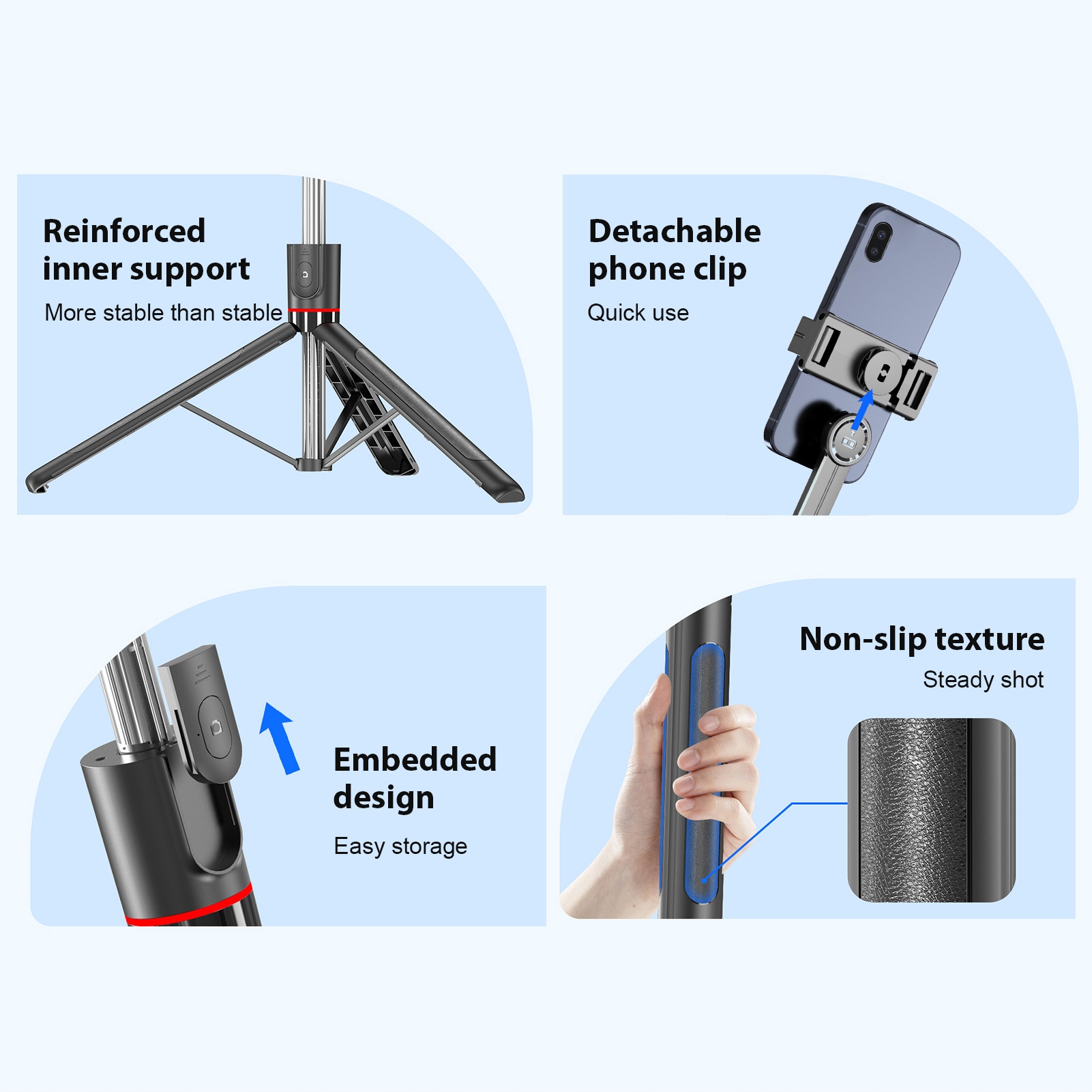 Reinforced inner support

More stable than stable

Detachable phone clip

Quick use

Embedded design

Easy storage

Non-slip texture

Steady shot