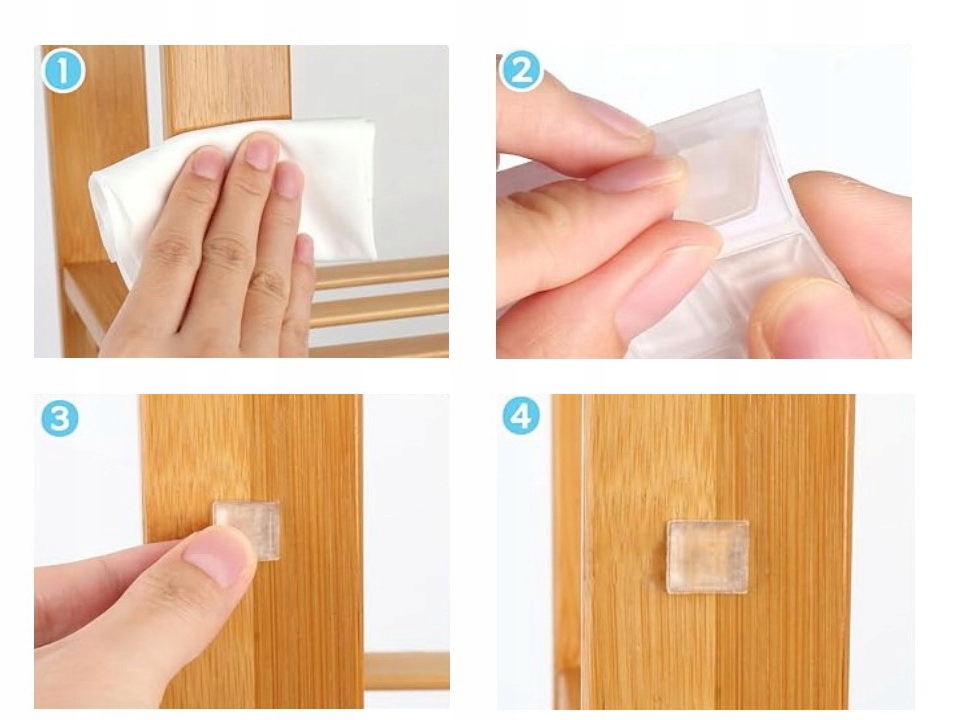 1

2

3

4