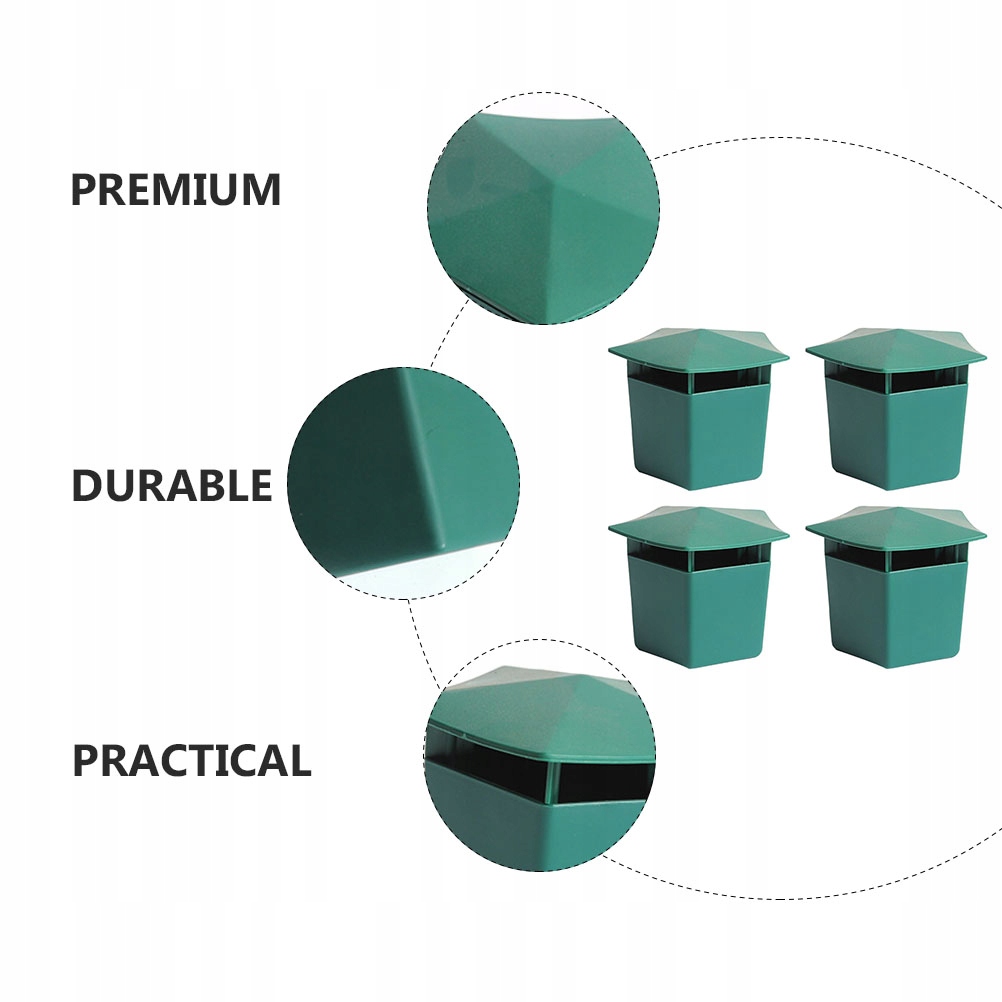 PREMIUM

DURABLE

PRACTICAL