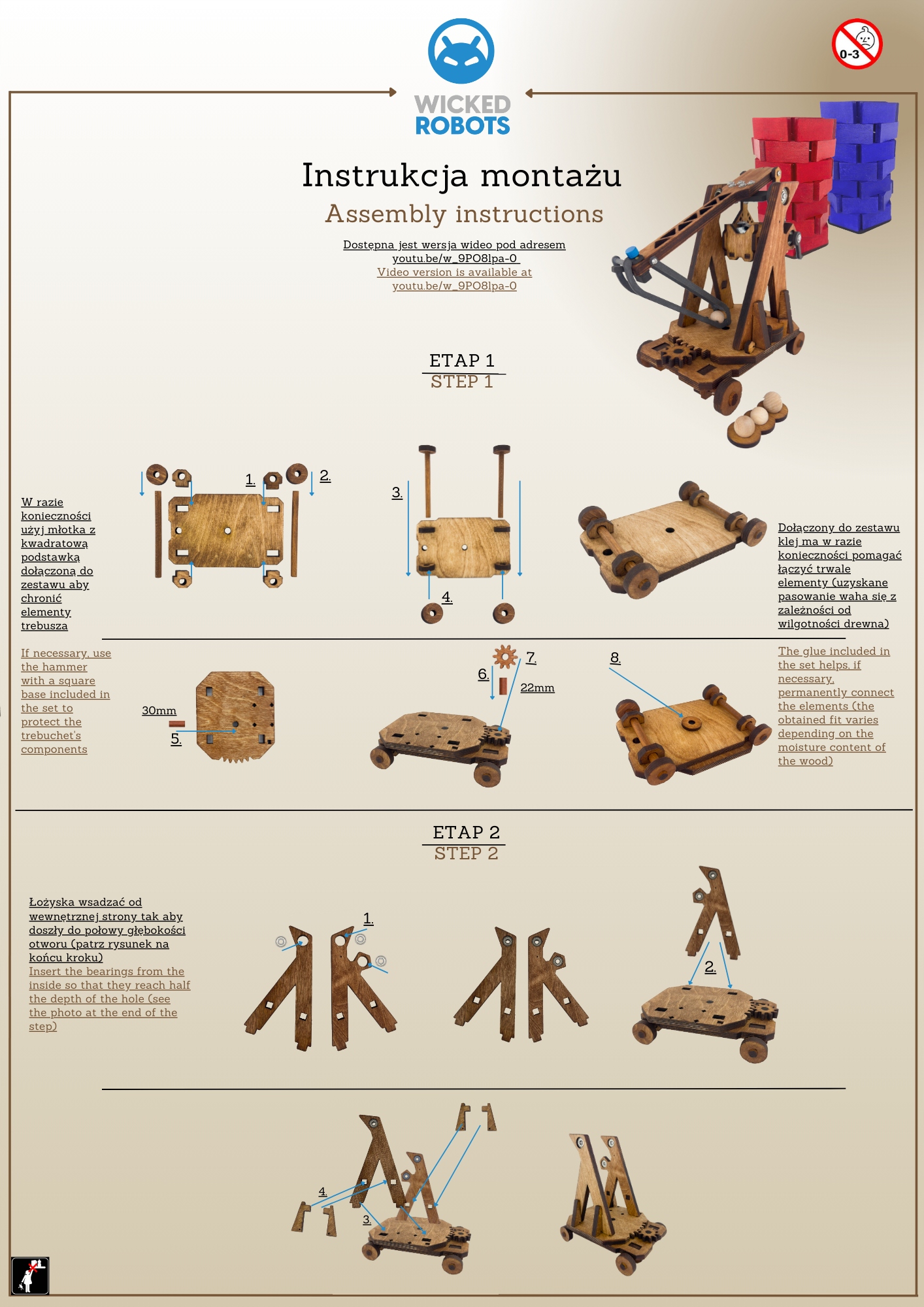 0-3

WICKED ROBOTS

Instrukcja montażu

Assembly instructions

Dostępna jest wersja wideo pod adresem youtu.be/w_9PO8lpa-0
Video version is available at youtu.be/w_9PO8lpa-0

ETAP 1
STEP 1

W razie konieczności użyj młotka z kwadratową podstawką dołączoną do zestawu aby chronić elementy trebusza

1. 2. 3. 4.

Dołączony do zestawu klej ma w razie konieczności pomagać łączyć trwale elementy (uzyskane pasowanie waha się z zależności od wilgotności drewna)

If necessary, use the hammer with a square base included in the set to protect the trebuchet's components

30mm
5.

6. 7.
22mm

8.

The glue included in the set helps, if necessary, permanently connect the elements (the obtained fit varies depending on the moisture content of the wood)

ETAP 2
STEP 2

Łożyska wsadzać od wewnętrznej strony tak aby doszły do połowy głębokości otworu (patrz rysunek na końcu kroku)
Insert the bearings from the inside so that they reach half the depth of the hole (see the photo at the end of the step)

1.

2.

4.
3.