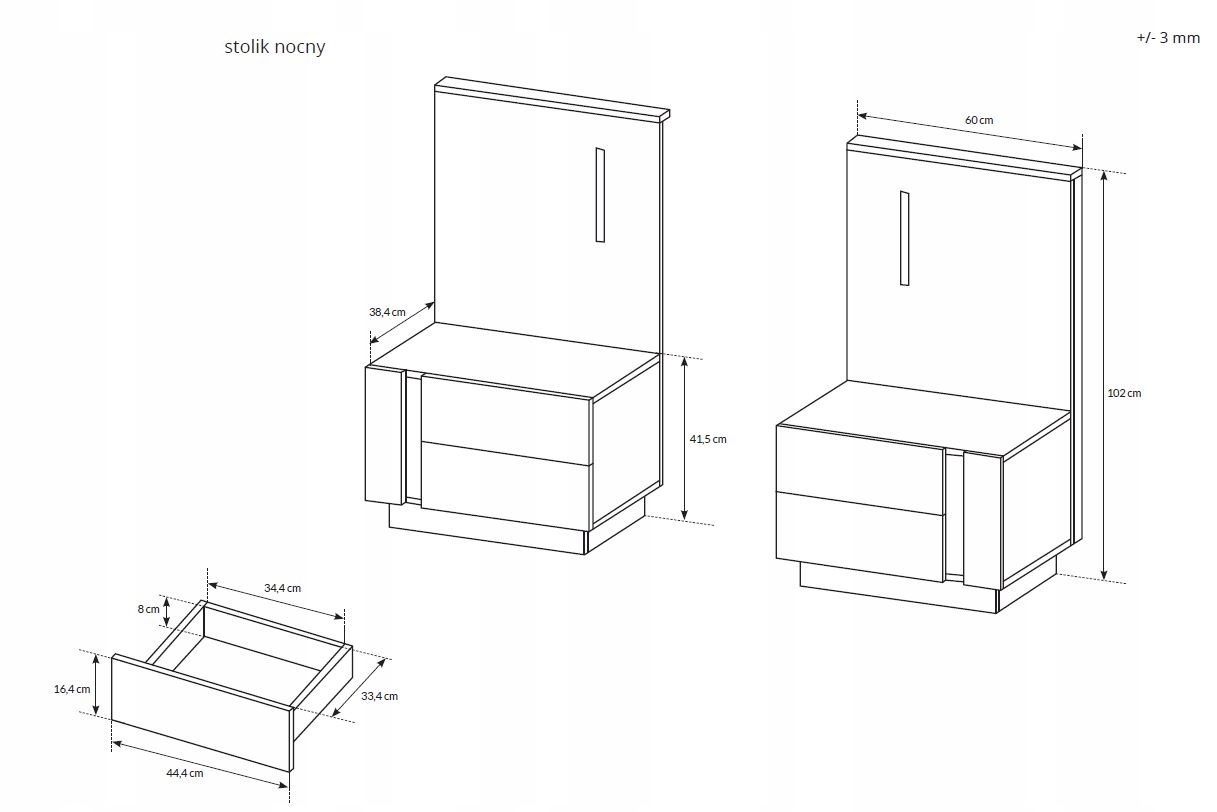 stolik nocny

+/- 3 mm

60 cm

38,4 cm

41,5 cm

102 cm

34,4 cm

8 cm

16,4 cm

33,4 cm

44,4 cm