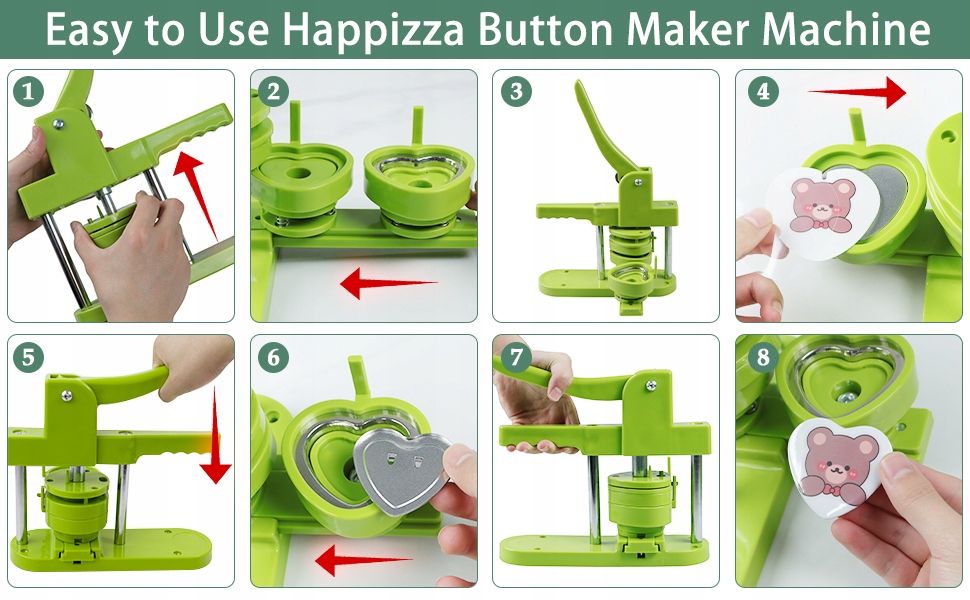 Easy to Use Happizza Button Maker Machine

1

2

3

4

5

6

7

8