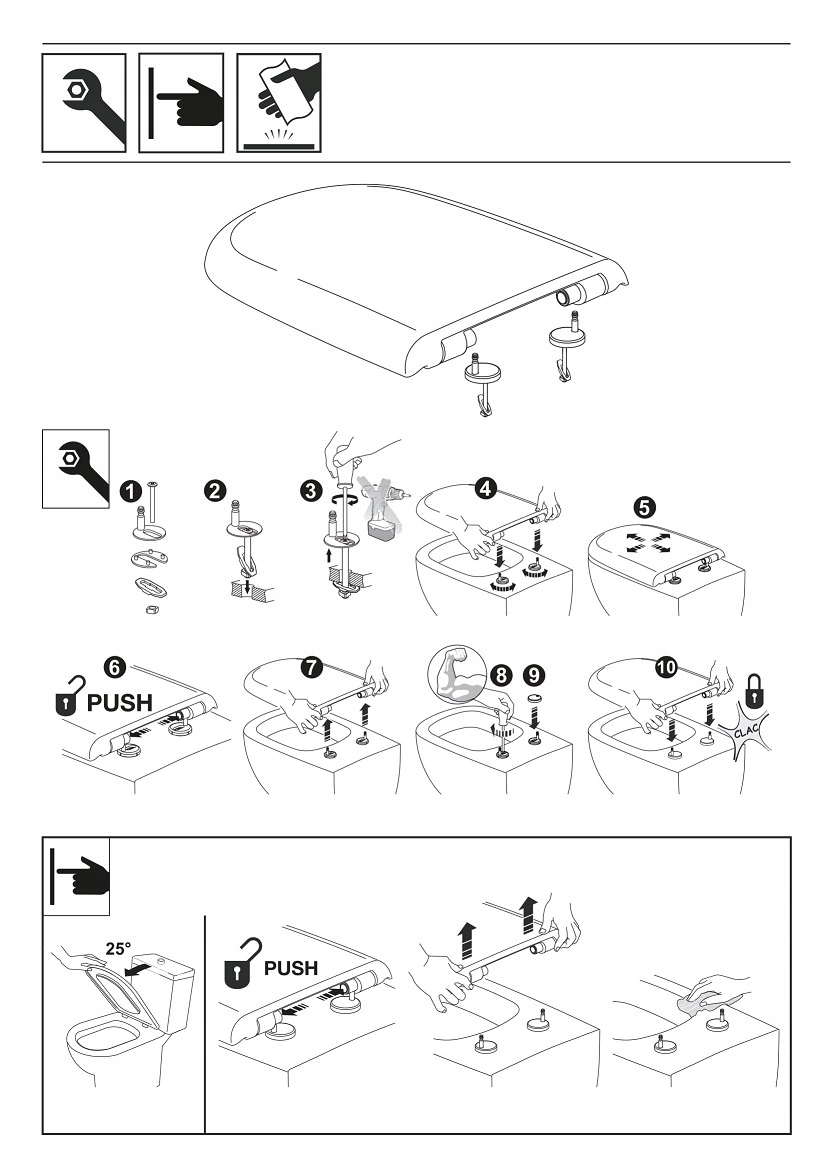 1
2
3
4
5
6
PUSH
7
8
9
10
CLAC
25°
PUSH