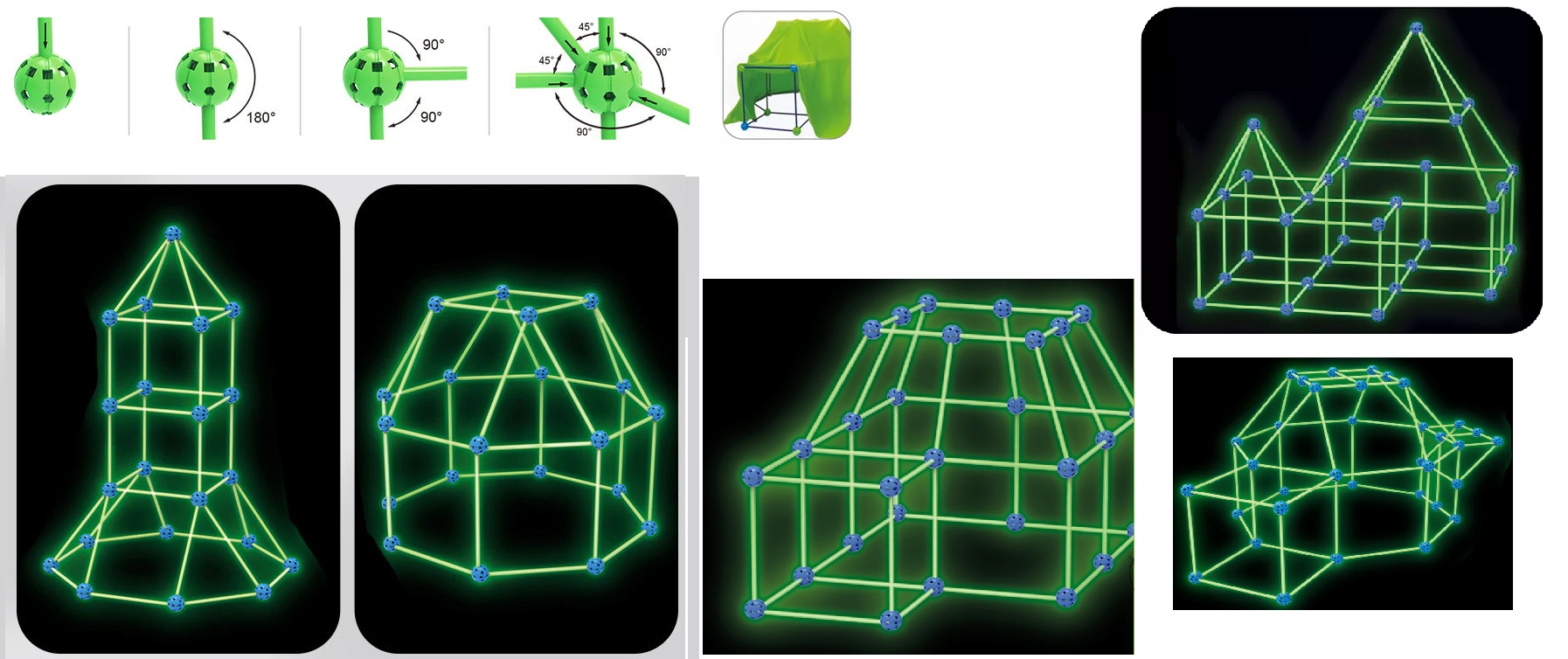 180°

90°

90°

45°

45°

90°

90°