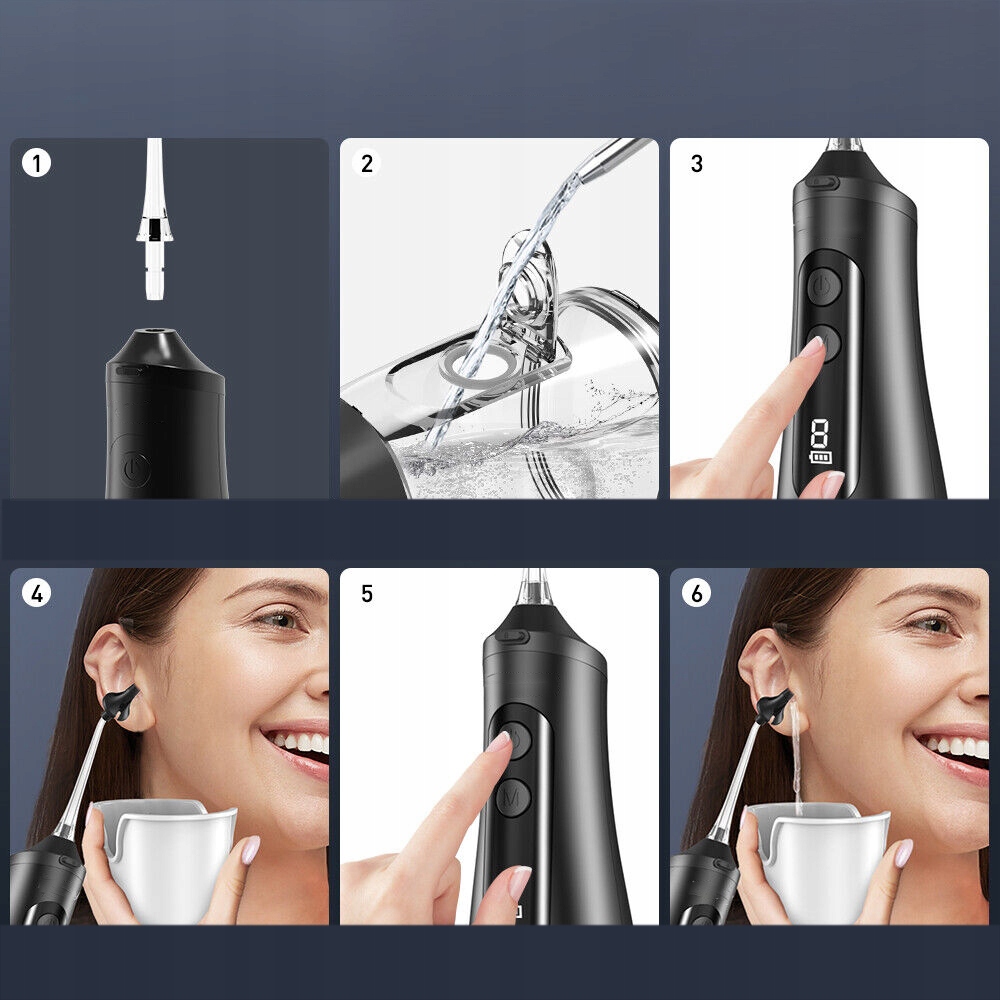 1

2

3

M

8

4

5

M

6