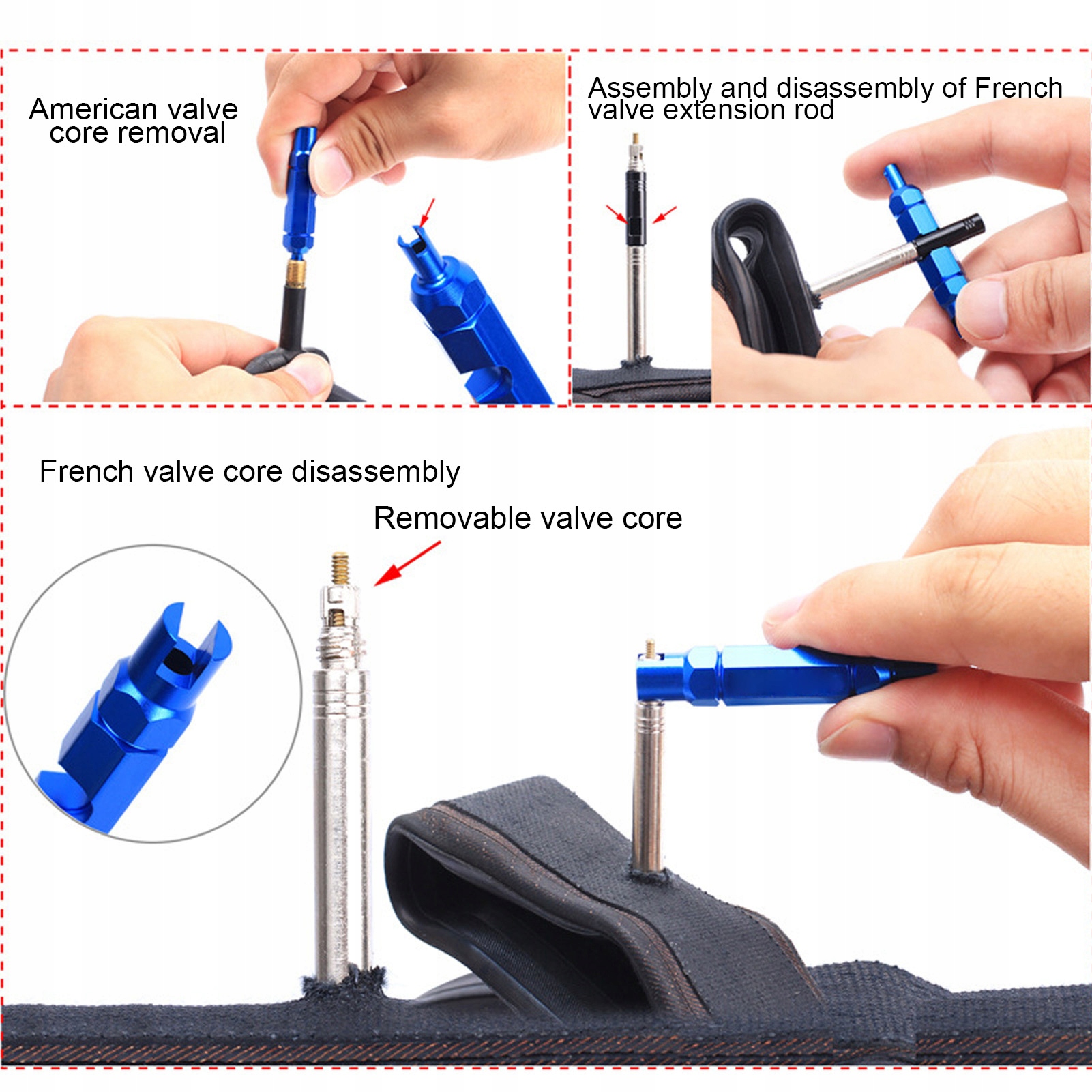 American valve core removal

Assembly and disassembly of French valve extension rod

French valve core disassembly

Removable valve core