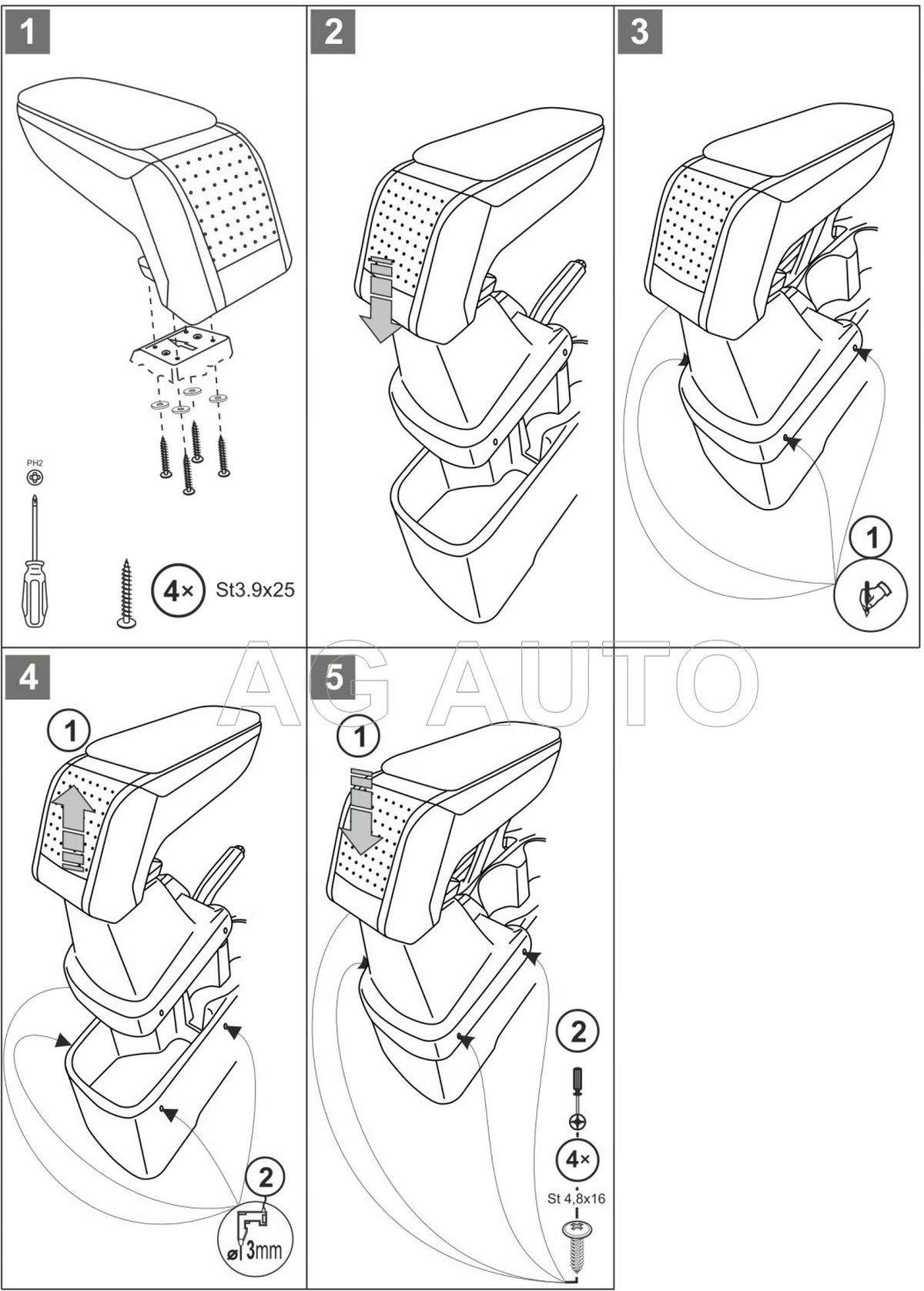 1

PH2

4× St3.9x25

2

3

1

AG AUTO

4

1

2

ø 3mm

5

1

2

4×

St 4,8x16