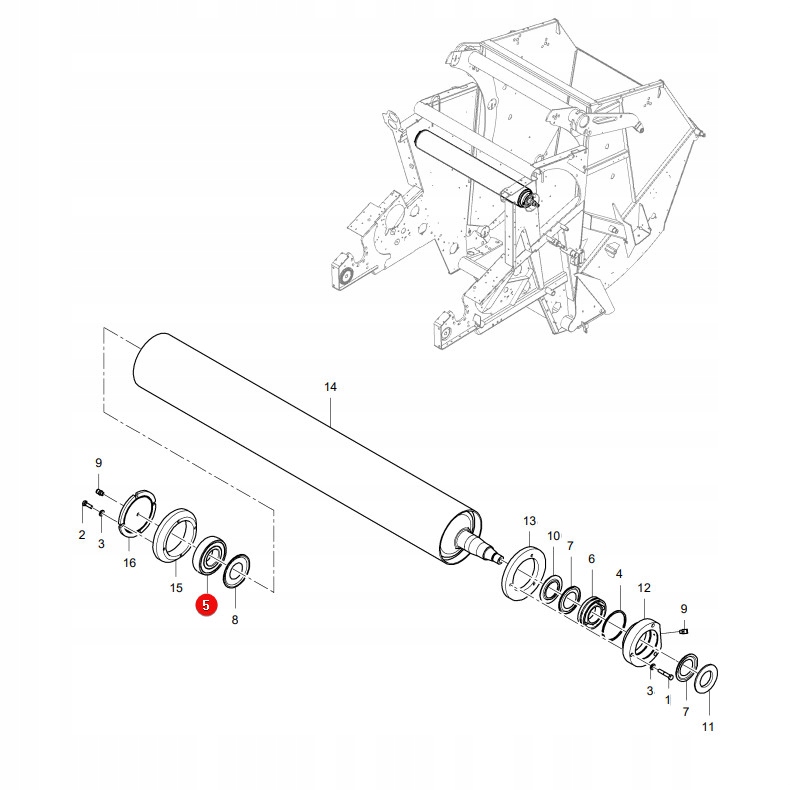 14
9
2
3
16
15
5
8
13
10
7
6
4
12
9
3
1
7
11