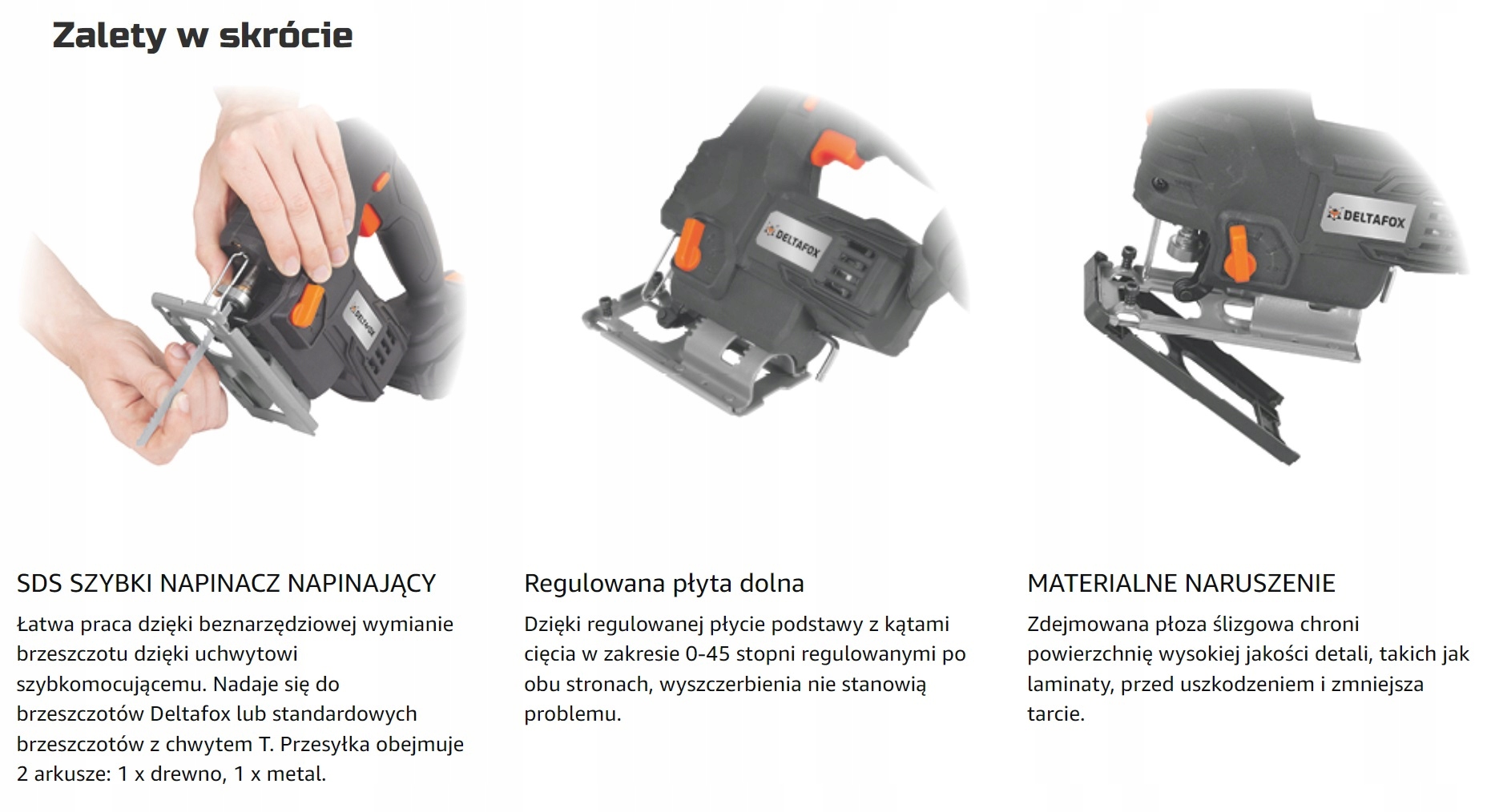 Zalety w skrócie

DELTAFOX

DELTAFOX

DELTAFOX

SDS SZYBKI NAPINACZ NAPINAJĄCY

Łatwa praca dzięki beznarzędziowej wymianie brzeszczotu dzięki uchwytowi szybkomocującemu. Nadaje się do brzeszczotów Deltafox lub standardowych brzeszczotów z chwytem T. Przesyłka obejmuje 2 arkusze: 1 x drewno, 1 x metal.

Regulowana płyta dolna

Dzięki regulowanej płycie podstawy z kątami cięcia w zakresie 0-45 stopni regulowanymi po obu stronach, wyszczerbienia nie stanowią problemu.

MATERIALNE NARUSZENIE

Zdejmowana płoza ślizgowa chroni powierzchnię wysokiej jakości detali, takich jak laminaty, przed uszkodzeniem i zmniejsza tarcie.