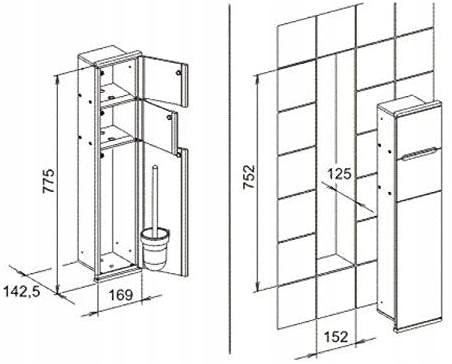 775

142,5

169

752

125

152