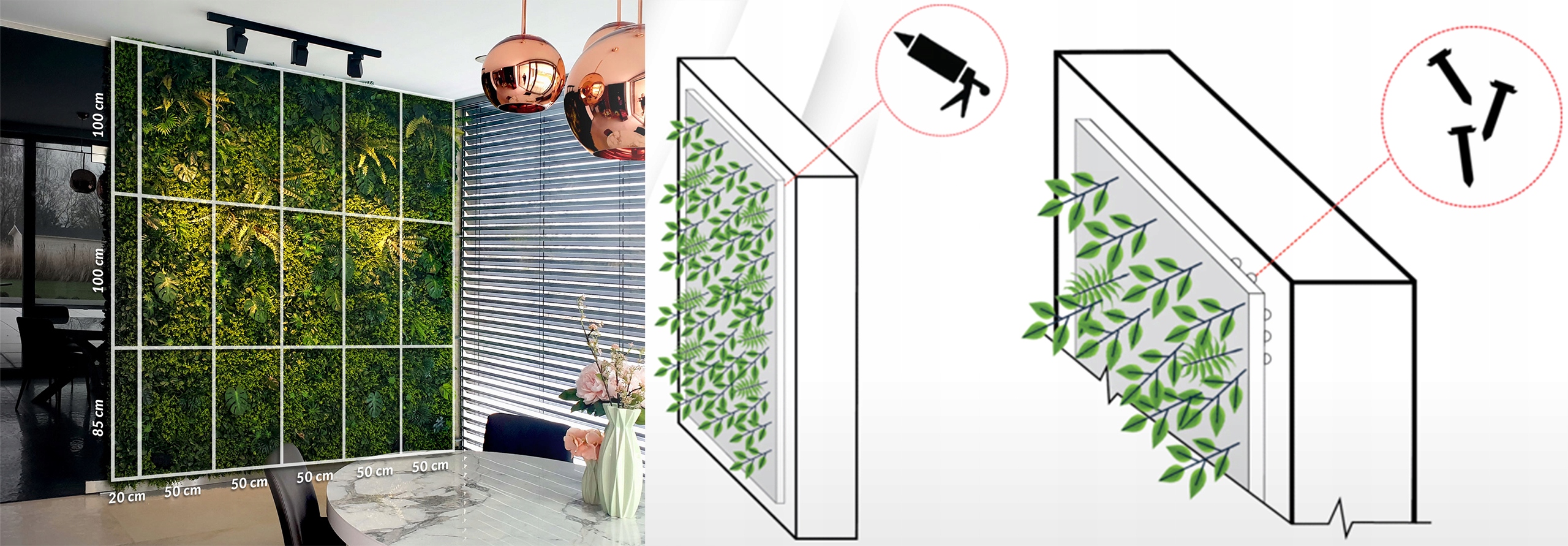 100 cm
100 cm
85 cm
20 cm
50 cm
50 cm
50 cm
50 cm
50 cm