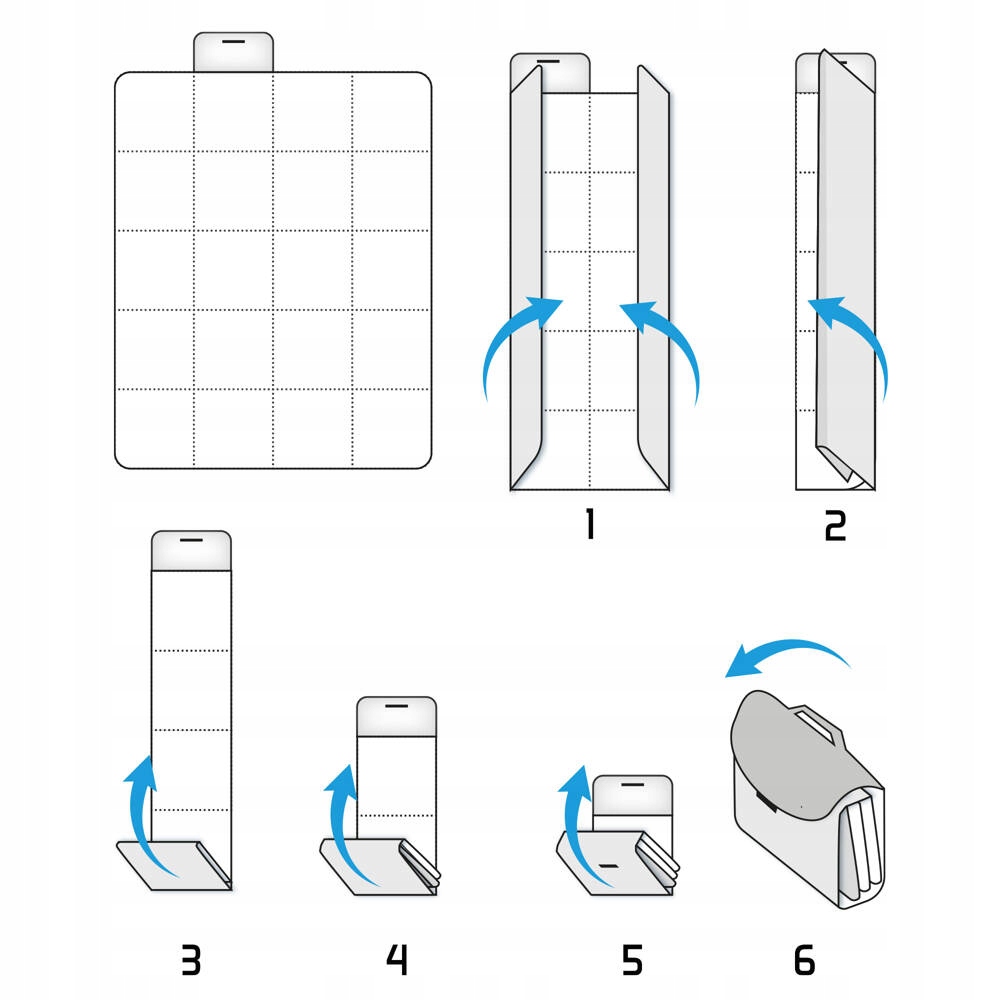 1

2

3

4

5

6