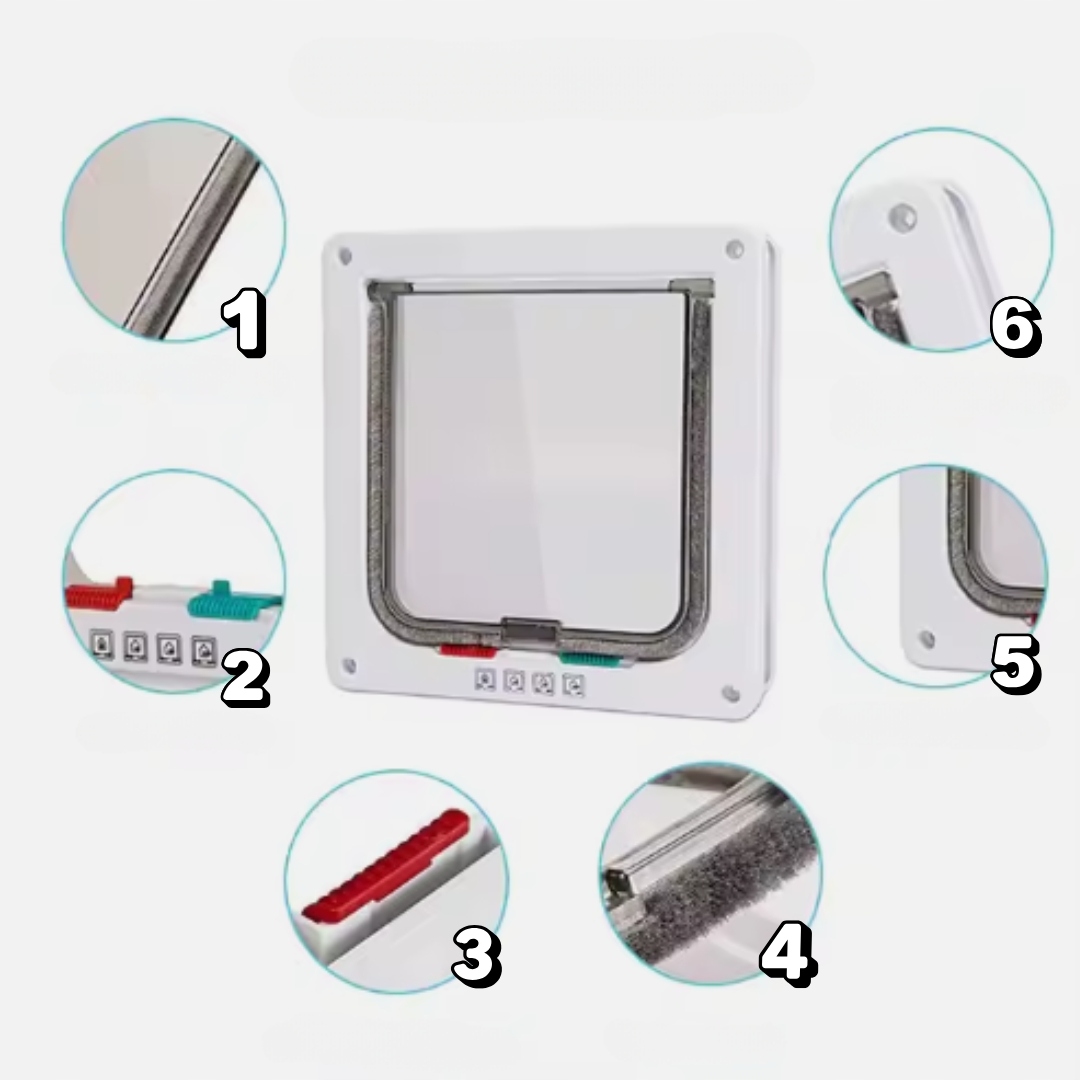 1

6

2

5

3

4