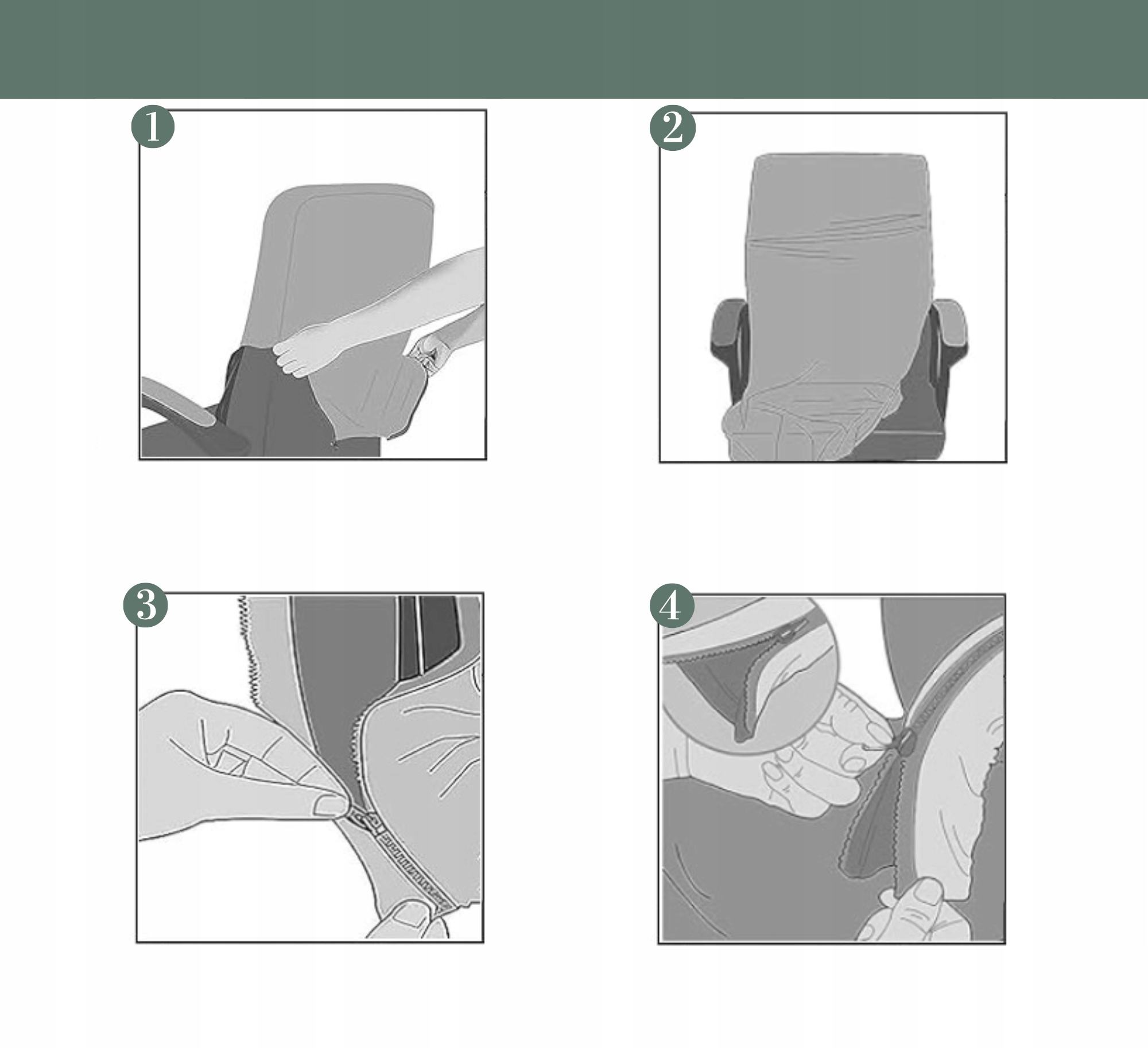 1

2

3

4