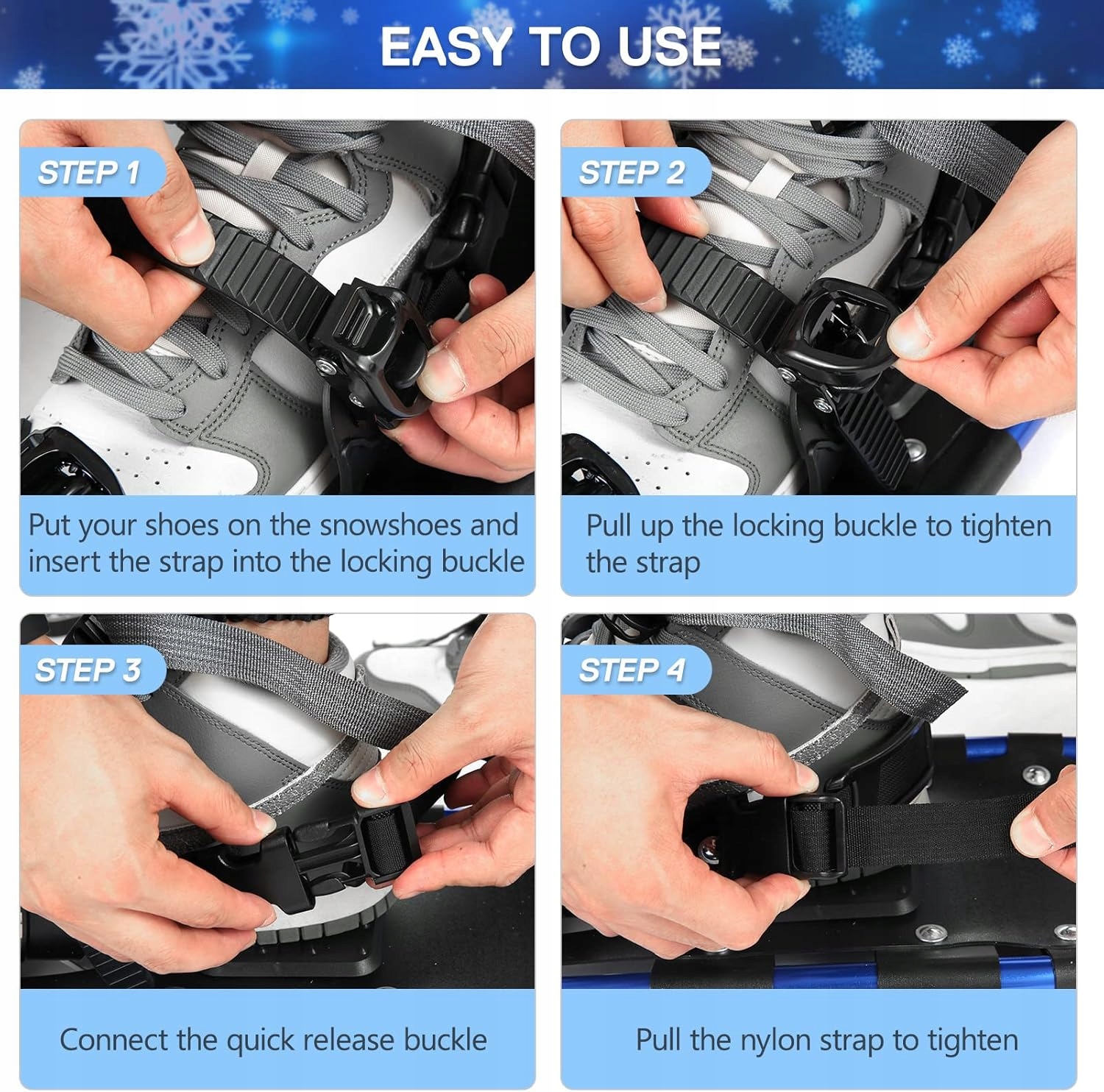 EASY TO USE

STEP 1

Put your shoes on the snowshoes and insert the strap into the locking buckle

STEP 2

Pull up the locking buckle to tighten the strap

STEP 3

Connect the quick release buckle

STEP 4

Pull the nylon strap to tighten