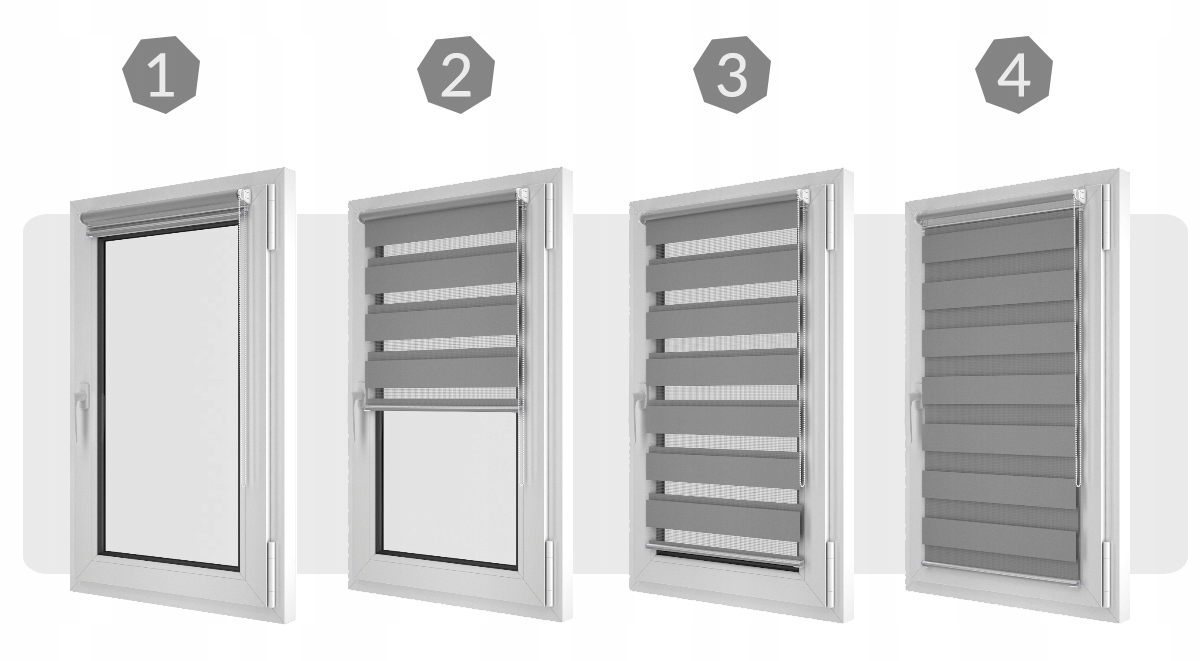 1

2

3

4