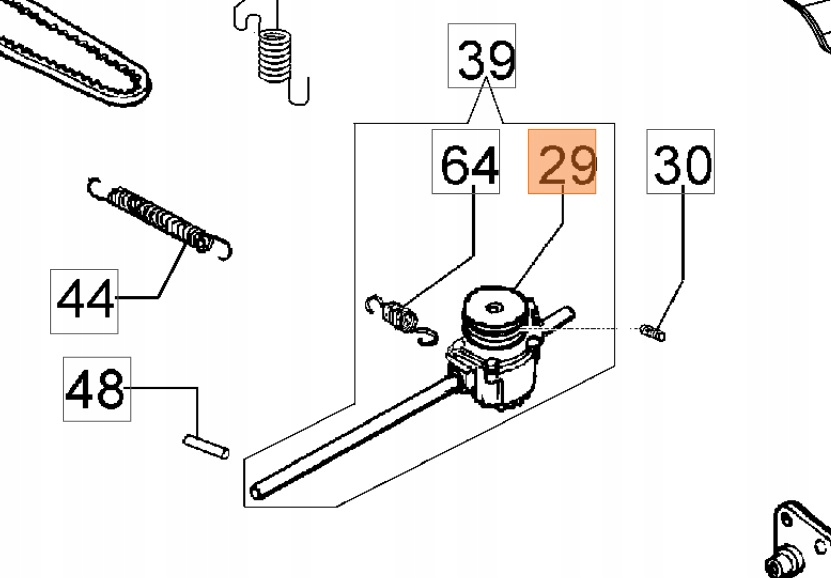 39
64
29
30
44
48