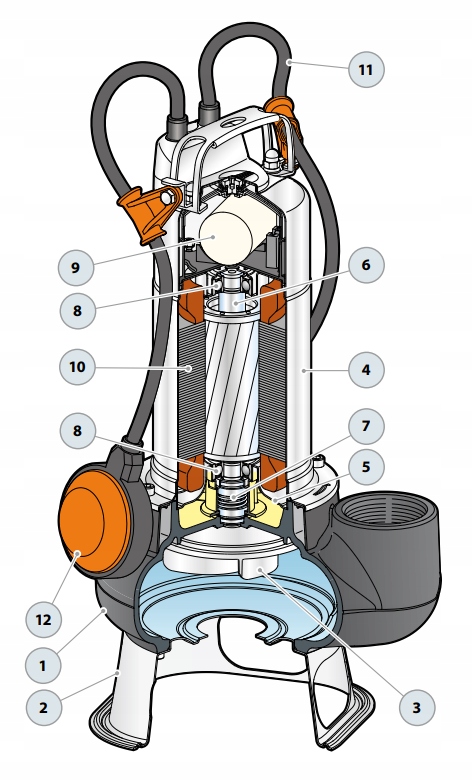 11
9
6
8
10
4
8
7
5
12
1
2
3