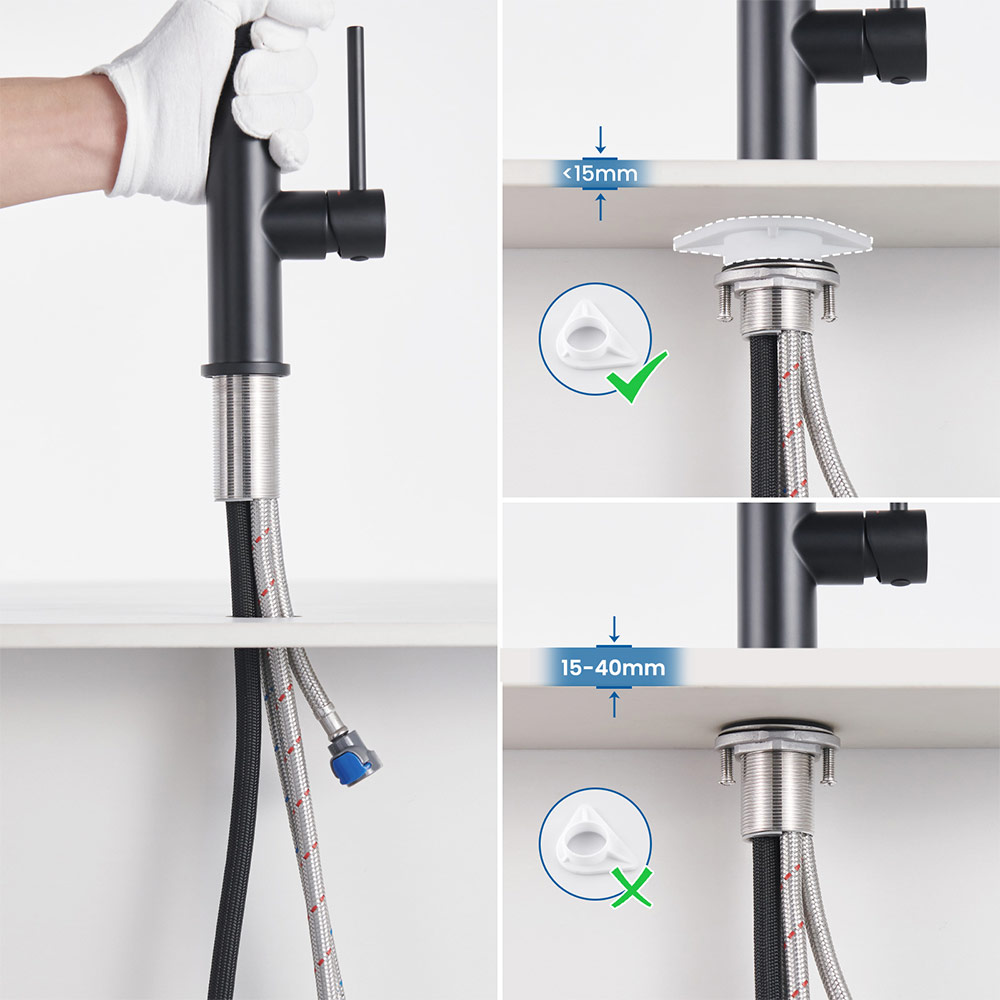 <15mm

15-40mm