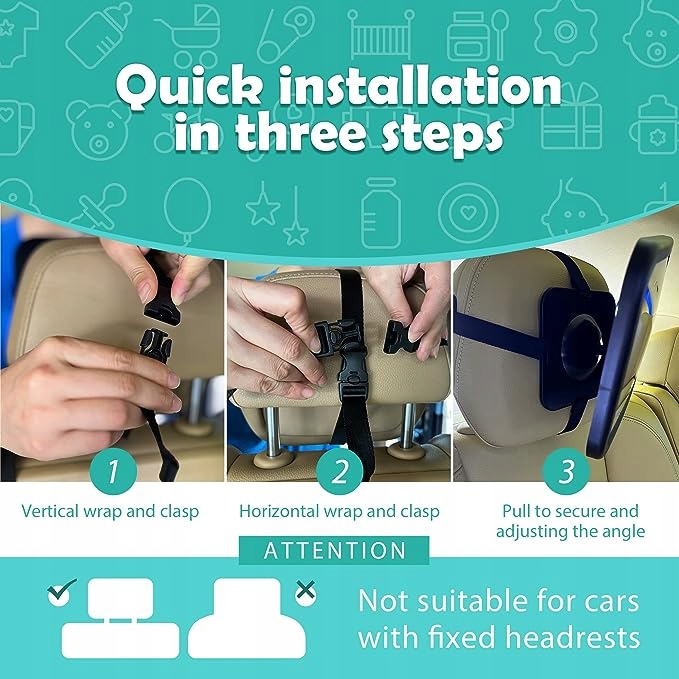 Quick installation in three steps

1
Vertical wrap and clasp

2
Horizontal wrap and clasp

3
Pull to secure and adjusting the angle

ATTENTION

Not suitable for cars with fixed headrests