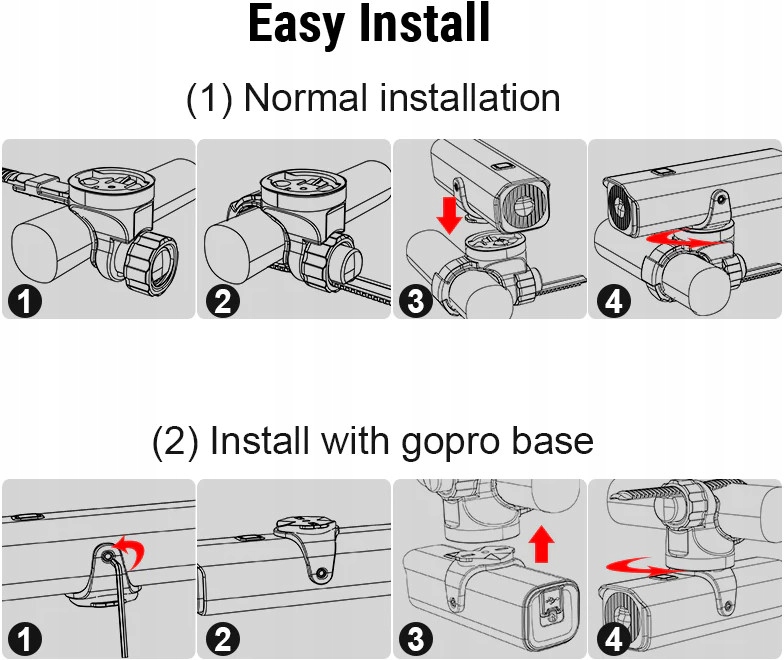 Easy Install

(1) Normal installation

1

2

3

4

(2) Install with gopro base

1

2

3

4